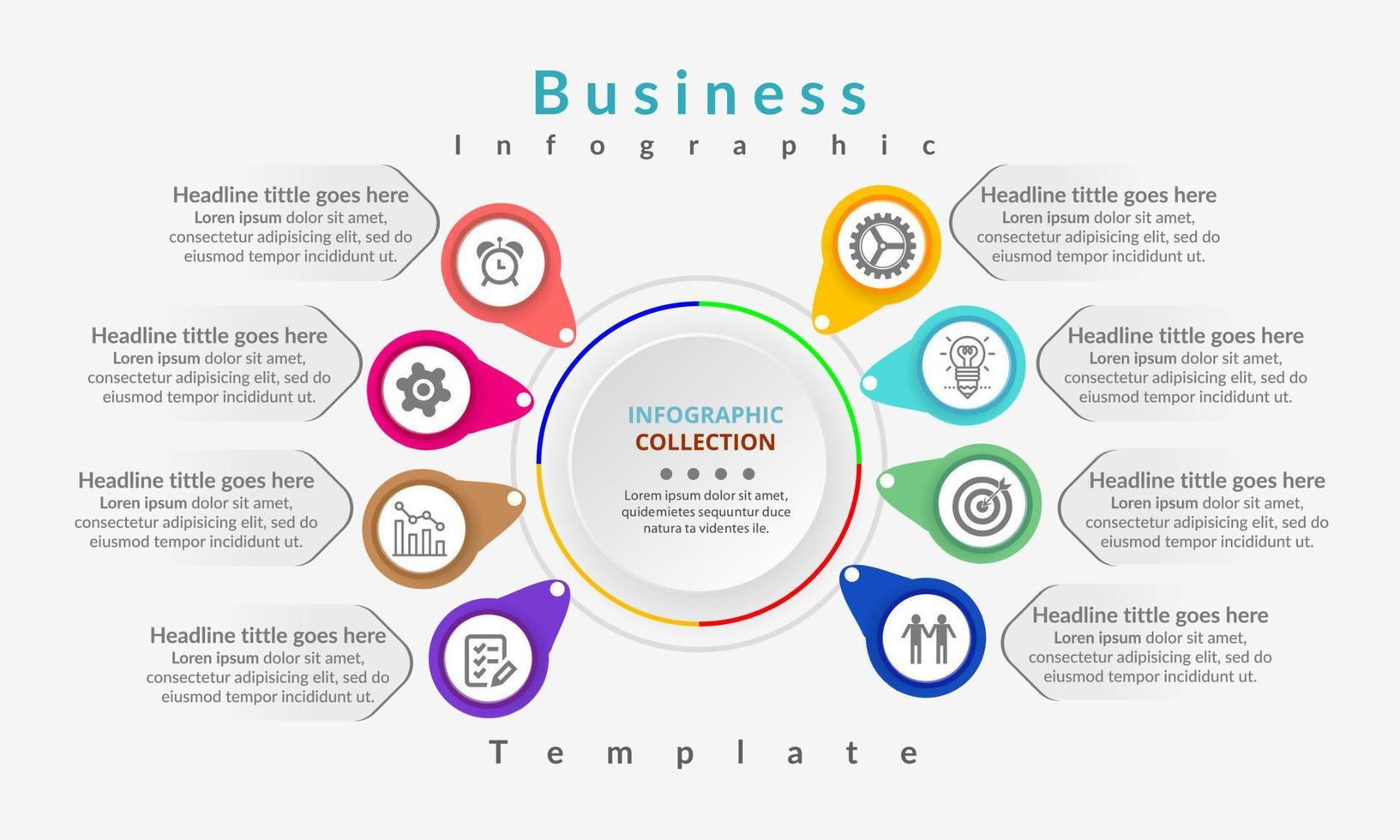 Business
Infographic

Headline tittle goes here
Loren ipsum dolor sit amet, consectetur adipisicing elit, sed do eiusmod tempor incididunt ut.

Headline tittle goes here
Loren ipsum dolor sit amet, consectetur adipisicing elit, sed do eiusmod tempor incididunt ut.

Headline tittle goes here
Loren ipsum dolor sit amet, consectetur adipisicing elit, sed do eiusmod tempor incididunt ut.

Headline tittle goes here
Loren ipsum dolor sit amet, consectetur adipisicing elit, sed do eiusmod tempor incididunt ut.

INFOGRAPHIC
COLLECTION
Lorem ipsum dolor sit amet, quidemietes sequuntur duce natura ta videntes ile.

Headline tittle goes here
Loren ipsum dolor sit amet, consectetur adipisicing elit, sed do eiusmod tempor incididunt ut.

Headline tittle goes here
Loren ipsum dolor sit amet, consectetur adipisicing elit, sed do eiusmod tempor incididunt ut.

Headline tittle goes here
Loren ipsum dolor sit amet, consectetur adipisicing elit, sed do eiusmod tempor incididunt ut.

Headline tittle goes here
Loren ipsum dolor sit amet, consectetur adipisicing elit, sed do eiusmod tempor incididunt ut.

Template