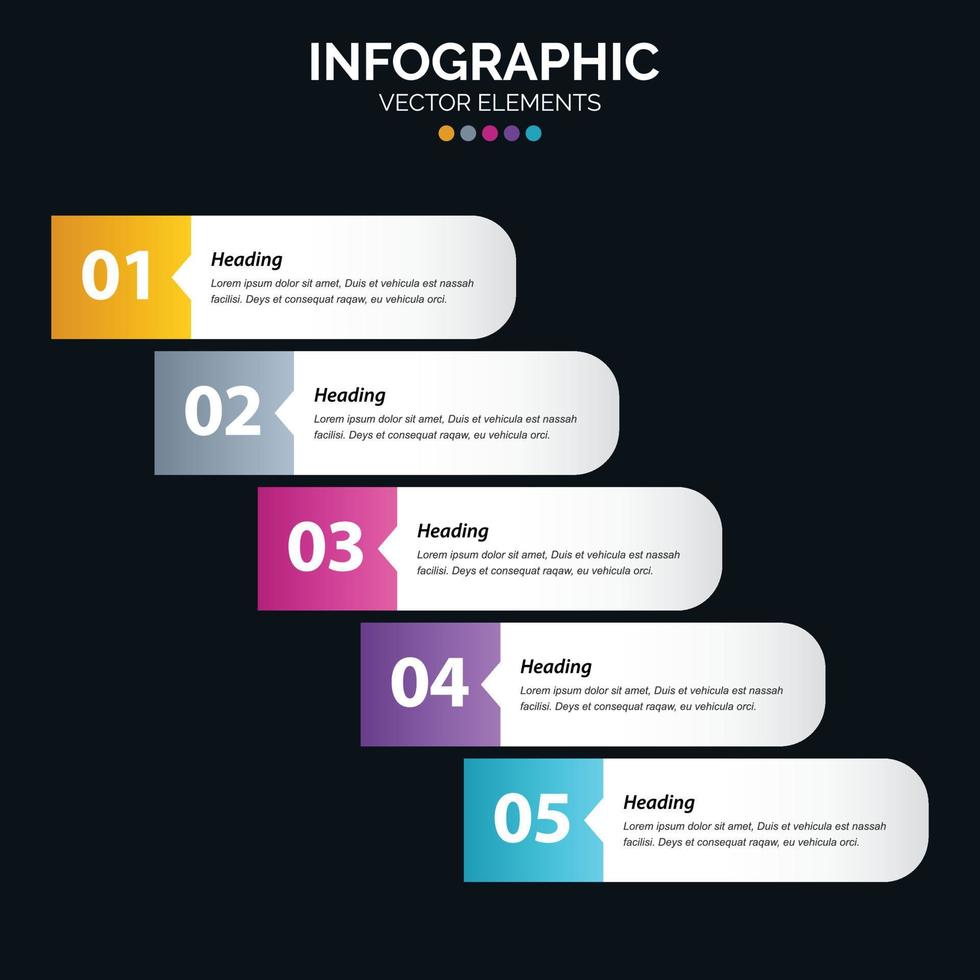 INFOGRAPHIC
VECTOR ELEMENTS

01
Heading
Lorem ipsum dolor sit amet, Duis et vehicula est nassah facilisi. Deys et consequat raqaw, eu vehicula orci.

02
Heading
Lorem ipsum dolor sit amet, Duis et vehicula est nassah facilisi. Deys et consequat raqaw, eu vehicula orci.

03
Heading
Lorem ipsum dolor sit amet, Duis et vehicula est nassah facilisi. Deys et consequat raqaw, eu vehicula orci.

04
Heading
Lorem ipsum dolor sit amet, Duis et vehicula est nassah facilisi. Deys et consequat raqaw, eu vehicula orci.

05
Heading
Lorem ipsum dolor sit amet, Duis et vehicula est nassah facilisi. Deys et consequat raqaw, eu vehicula orci.