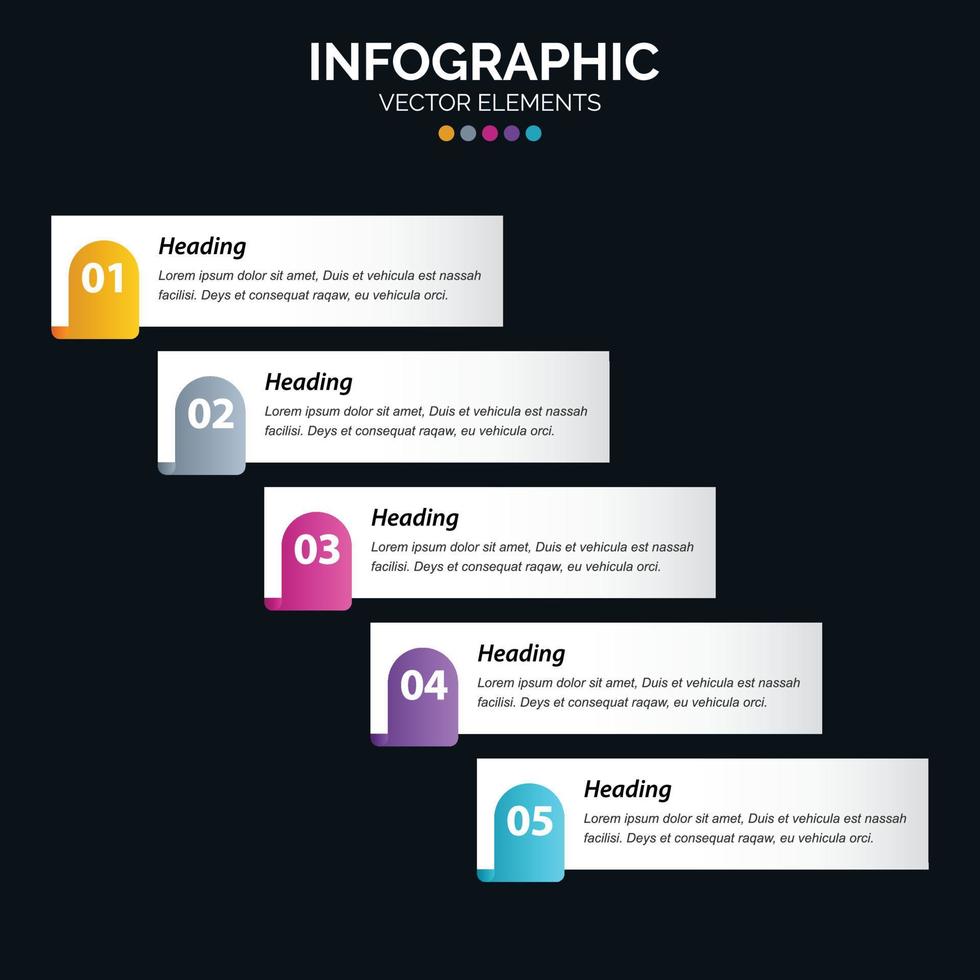 INFOGRAPHIC
VECTOR ELEMENTS

01
Heading
Lorem ipsum dolor sit amet, Duis et vehicula est nassah facilisi. Deys et consequat raqaw, eu vehicula orci.

02
Heading
Lorem ipsum dolor sit amet, Duis et vehicula est nassah facilisi. Deys et consequat raqaw, eu vehicula orci.

03
Heading
Lorem ipsum dolor sit amet, Duis et vehicula est nassah facilisi. Deys et consequat raqaw, eu vehicula orci.

04
Heading
Lorem ipsum dolor sit amet, Duis et vehicula est nassah facilisi. Deys et consequat raqaw, eu vehicula orci.

05
Heading
Lorem ipsum dolor sit amet, Duis et vehicula est nassah facilisi. Deys et consequat raqaw, eu vehicula orci.