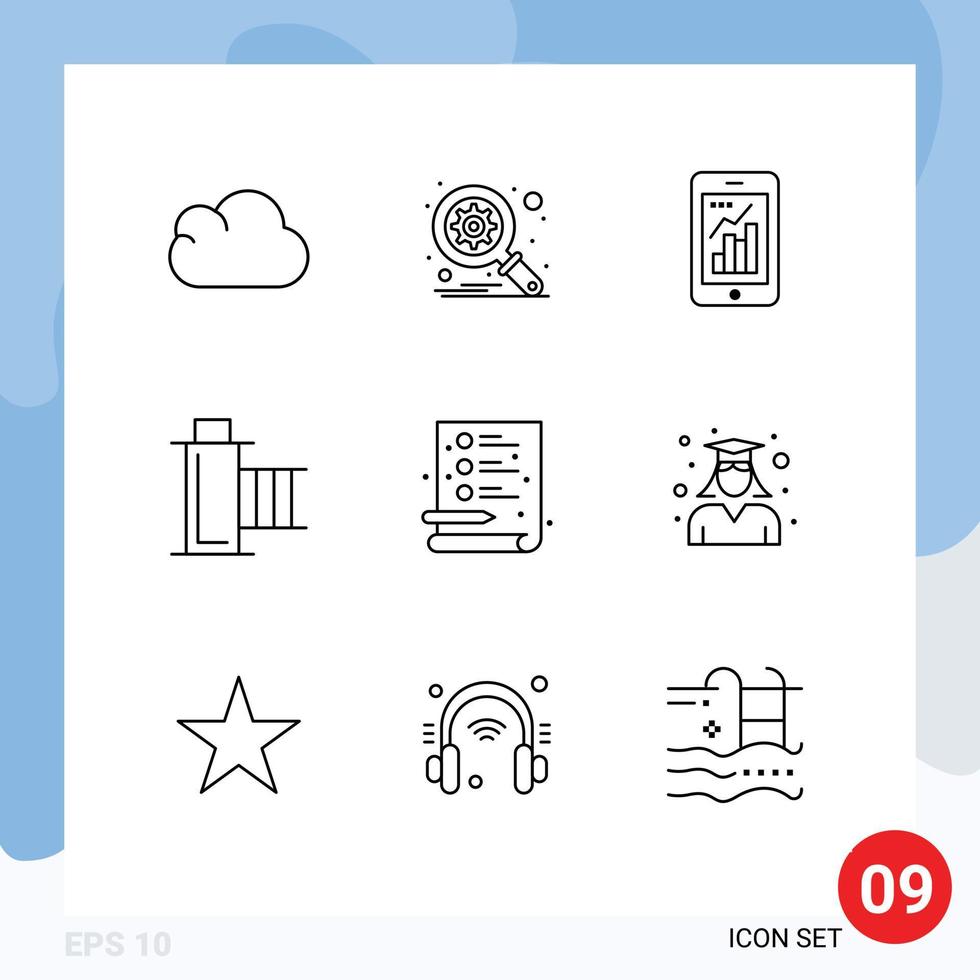 EPS 10

09

ICON SET