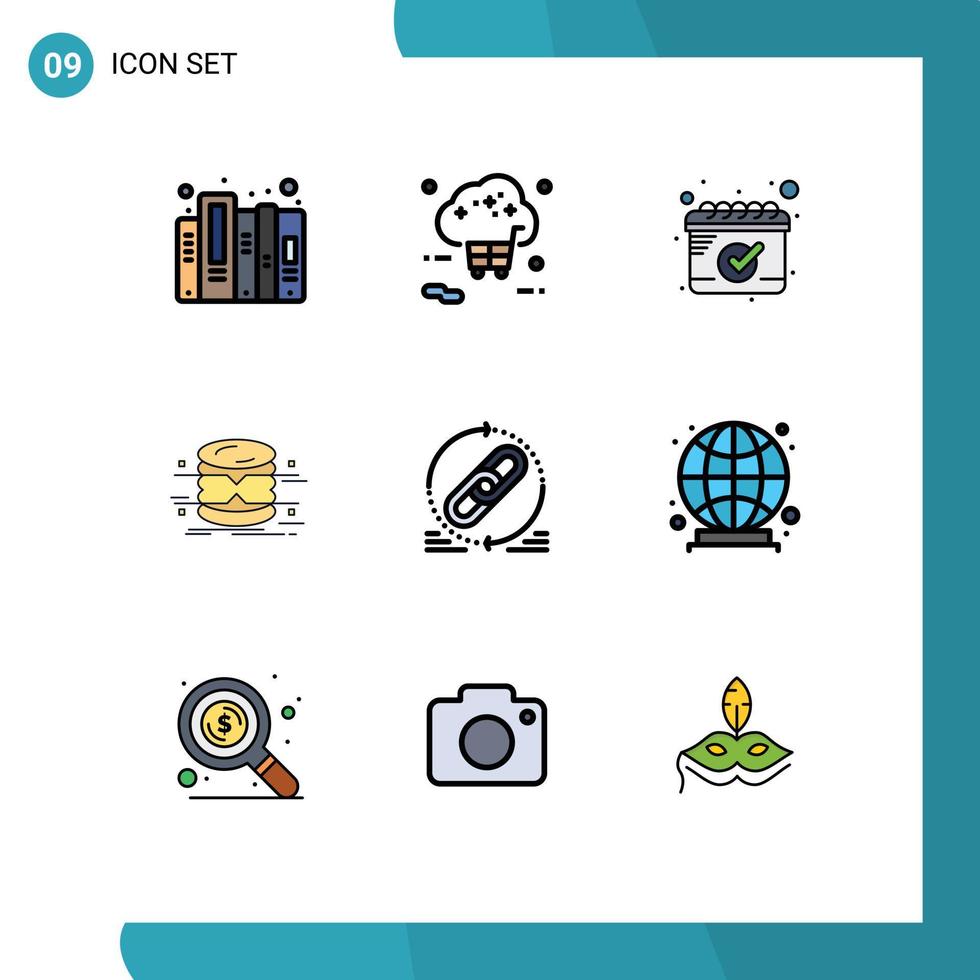 09 ICON SET

$