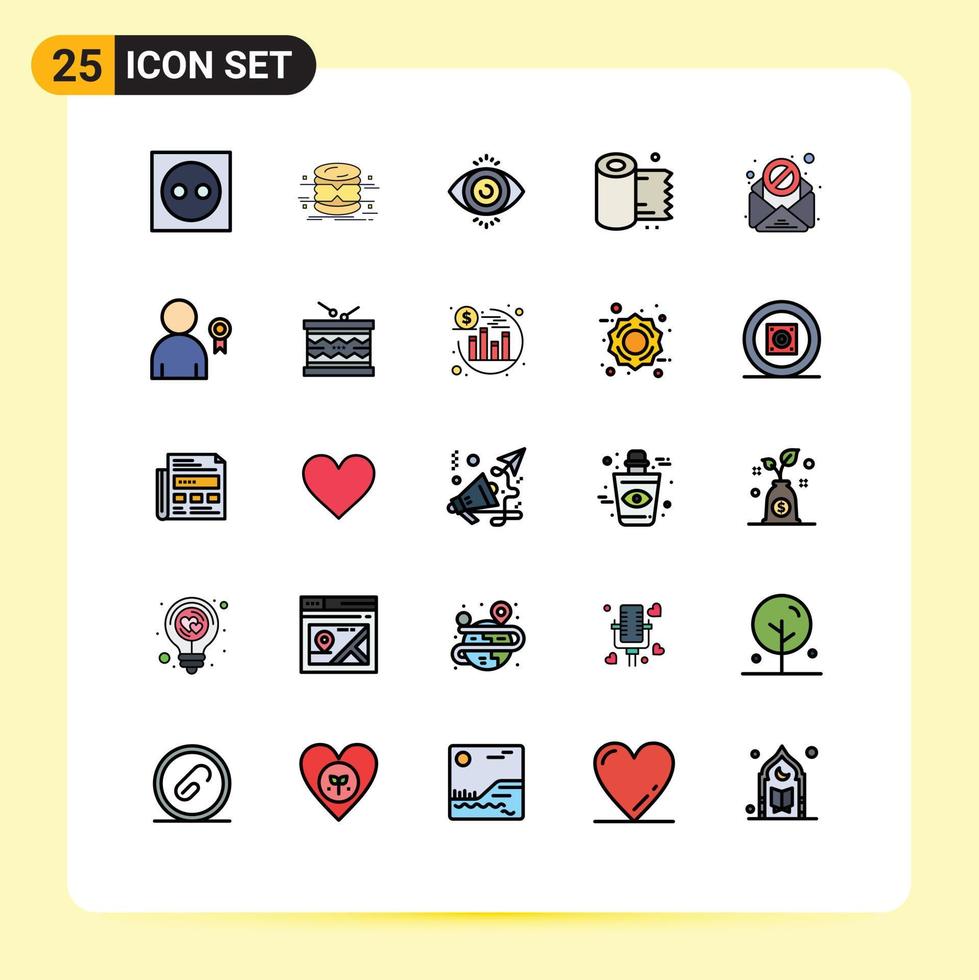 25 ICON SET