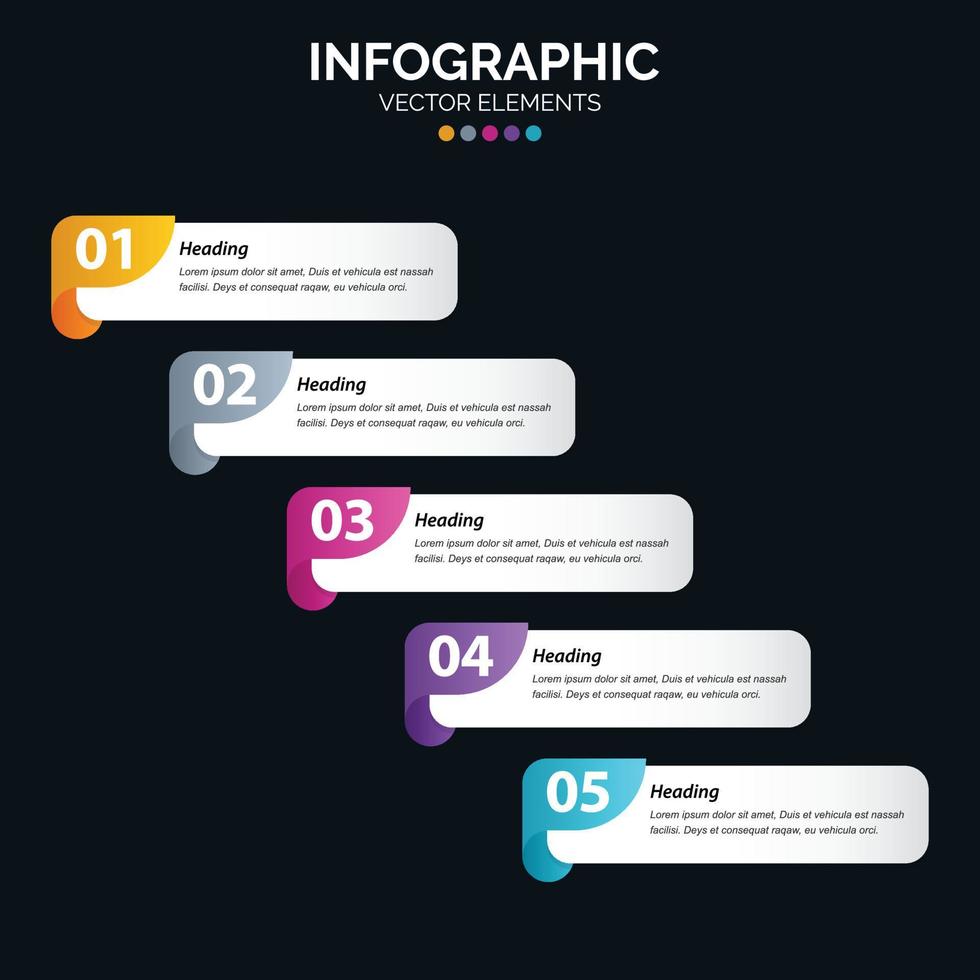 INFOGRAPHIC
VECTOR ELEMENTS

01
Heading
Lorem ipsum dolor sit amet, Duis et vehicula est nassah facilisi. Deys et consequat raqaw, eu vehicula orci.

02
Heading
Lorem ipsum dolor sit amet, Duis et vehicula est nassah facilisi. Deys et consequat raqaw, eu vehicula orci.

03
Heading
Lorem ipsum dolor sit amet, Duis et vehicula est nassah facilisi. Deys et consequat raqaw, eu vehicula orci.

04
Heading
Lorem ipsum dolor sit amet, Duis et vehicula est nassah facilisi. Deys et consequat raqaw, eu vehicula orci.

05
Heading
Lorem ipsum dolor sit amet, Duis et vehicula est nassah facilisi. Deys et consequat raqaw, eu vehicula orci.