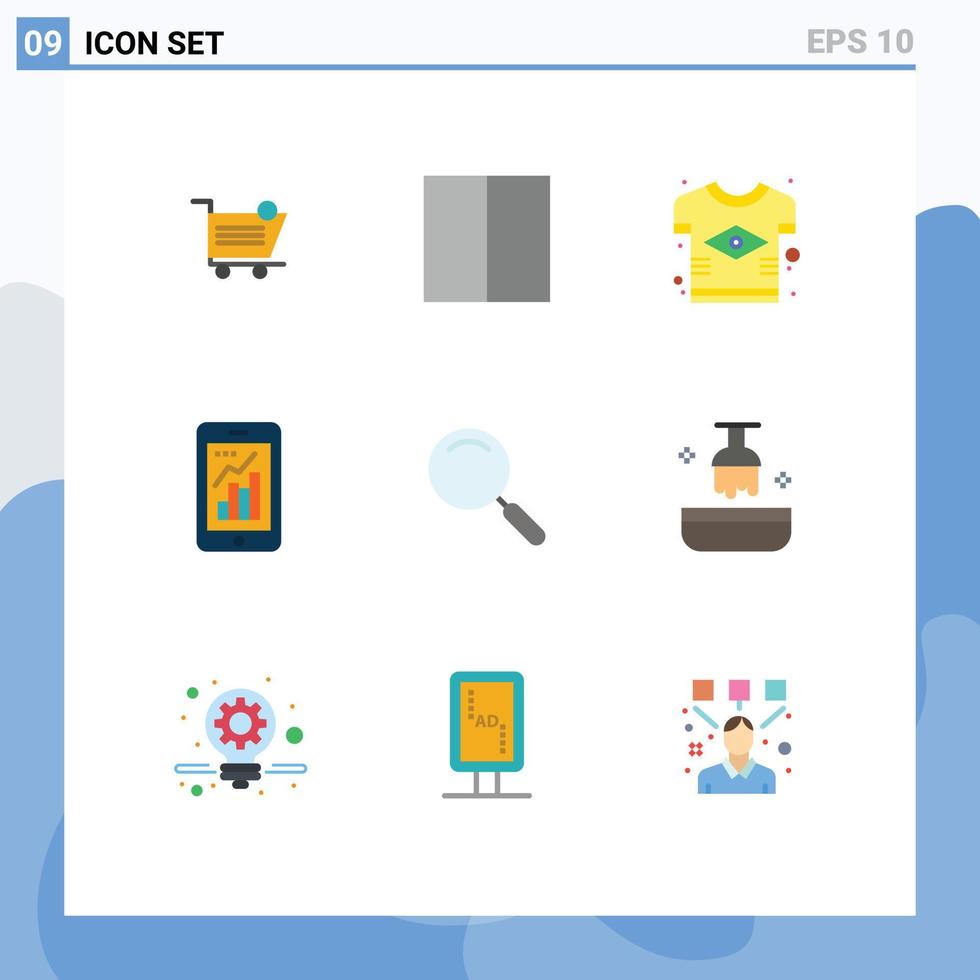 09 ICON SET

EPS 10

AD