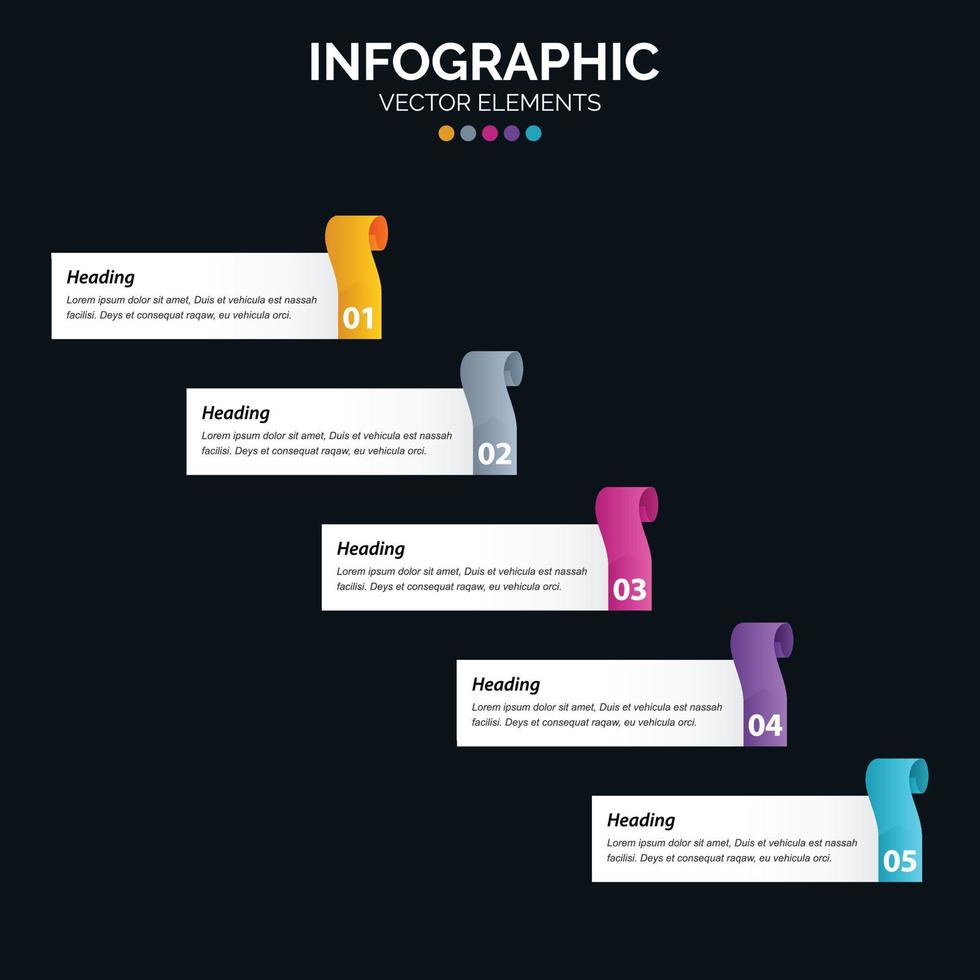 INFOGRAPHIC
VECTOR ELEMENTS

Heading
Lorem ipsum dolor sit amet, Duis et vehicula est nassah facilisi. Deys et consequat raqaw, eu vehicula orci.
01

Heading
Lorem ipsum dolor sit amet, Duis et vehicula est nassah facilisi. Deys et consequat raqaw, eu vehicula orci.
02

Heading
Lorem ipsum dolor sit amet, Duis et vehicula est nassah facilisi. Deys et consequat raqaw, eu vehicula orci.
03

Heading
Lorem ipsum dolor sit amet, Duis et vehicula est nassah facilisi. Deys et consequat raqaw, eu vehicula orci.
04

Heading
Lorem ipsum dolor sit amet, Duis et vehicula est nassah facilisi. Deys et consequat raqaw, eu vehicula orci.
05