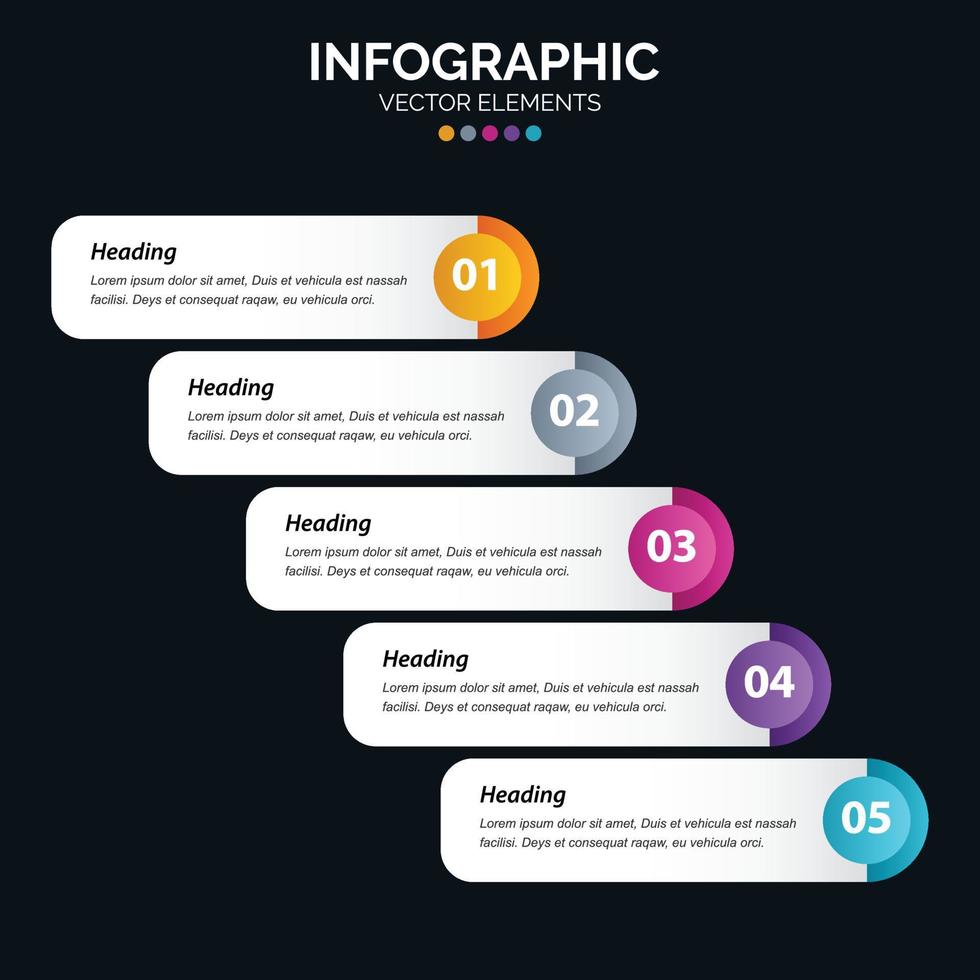 INFOGRAPHIC
VECTOR ELEMENTS

Heading
Lorem ipsum dolor sit amet, Duis et vehicula est nassah facilisi. Deys et consequat raqaw, eu vehicula orci.
01

Heading
Lorem ipsum dolor sit amet, Duis et vehicula est nassah facilisi. Deys et consequat raqaw, eu vehicula orci.
02

Heading
Lorem ipsum dolor sit amet, Duis et vehicula est nassah facilisi. Deys et consequat raqaw, eu vehicula orci.
03

Heading
Lorem ipsum dolor sit amet, Duis et vehicula est nassah facilisi. Deys et consequat raqaw, eu vehicula orci.
04

Heading
Lorem ipsum dolor sit amet, Duis et vehicula est nassah facilisi. Deys et consequat raqaw, eu vehicula orci.
05