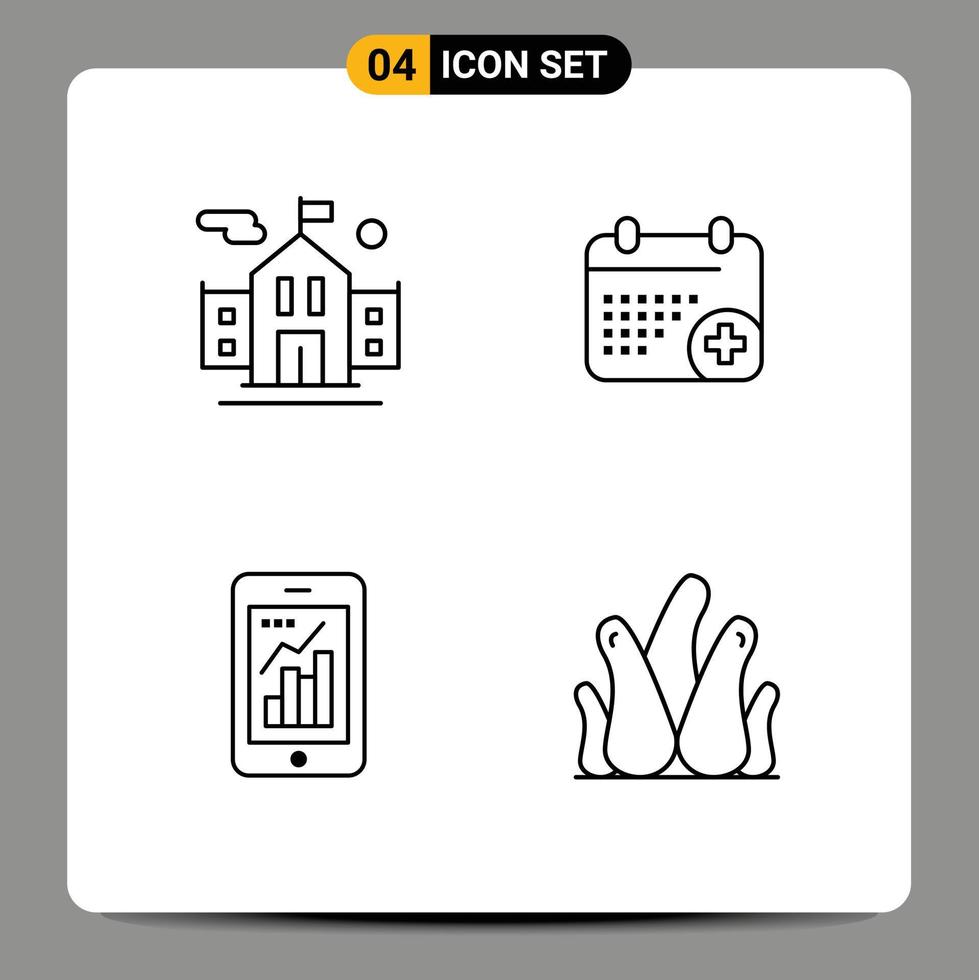 04 ICON SET