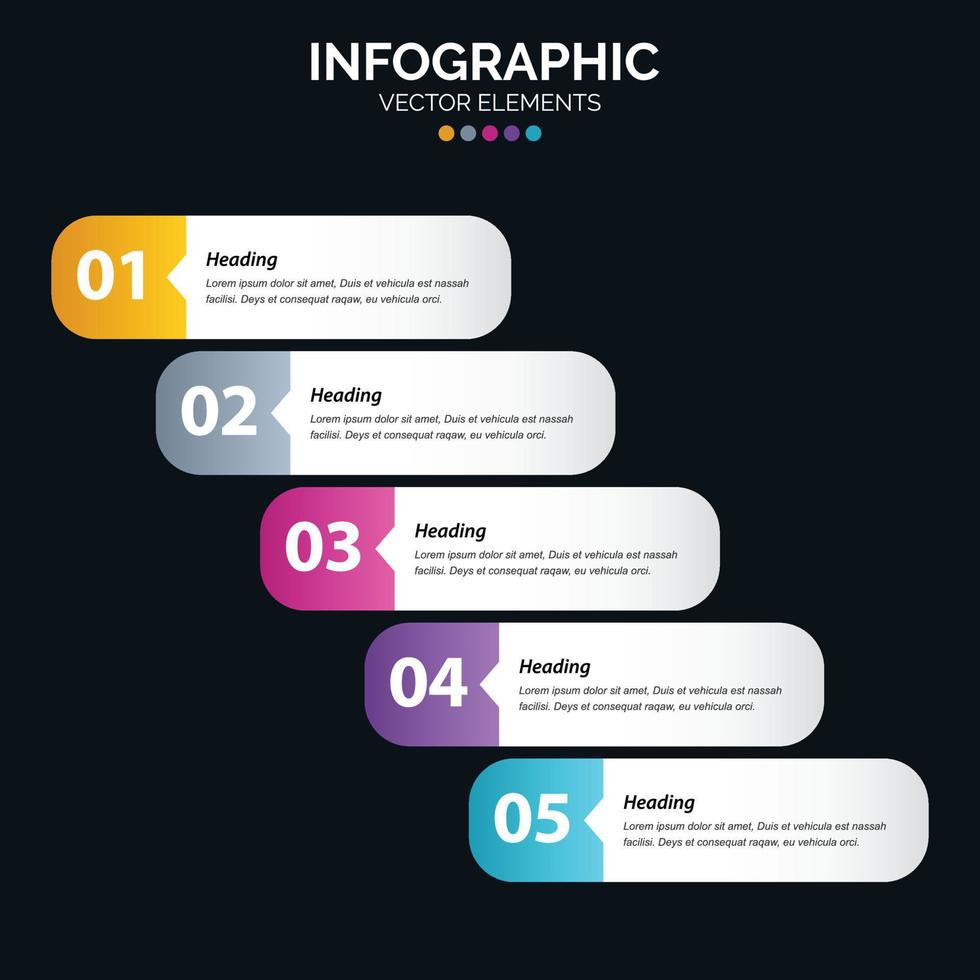 INFOGRAPHIC
VECTOR ELEMENTS

01
Heading
Lorem ipsum dolor sit amet, Duis et vehicula est nassah facilisi. Deys et consequat raqaw, eu vehicula orci.

02
Heading
Lorem ipsum dolor sit amet, Duis et vehicula est nassah facilisi. Deys et consequat raqaw, eu vehicula orci.

03
Heading
Lorem ipsum dolor sit amet, Duis et vehicula est nassah facilisi. Deys et consequat raqaw, eu vehicula orci.

04
Heading
Lorem ipsum dolor sit amet, Duis et vehicula est nassah facilisi. Deys et consequat raqaw, eu vehicula orci.

05
Heading
Lorem ipsum dolor sit amet, Duis et vehicula est nassah facilisi. Deys et consequat raqaw, eu vehicula orci.