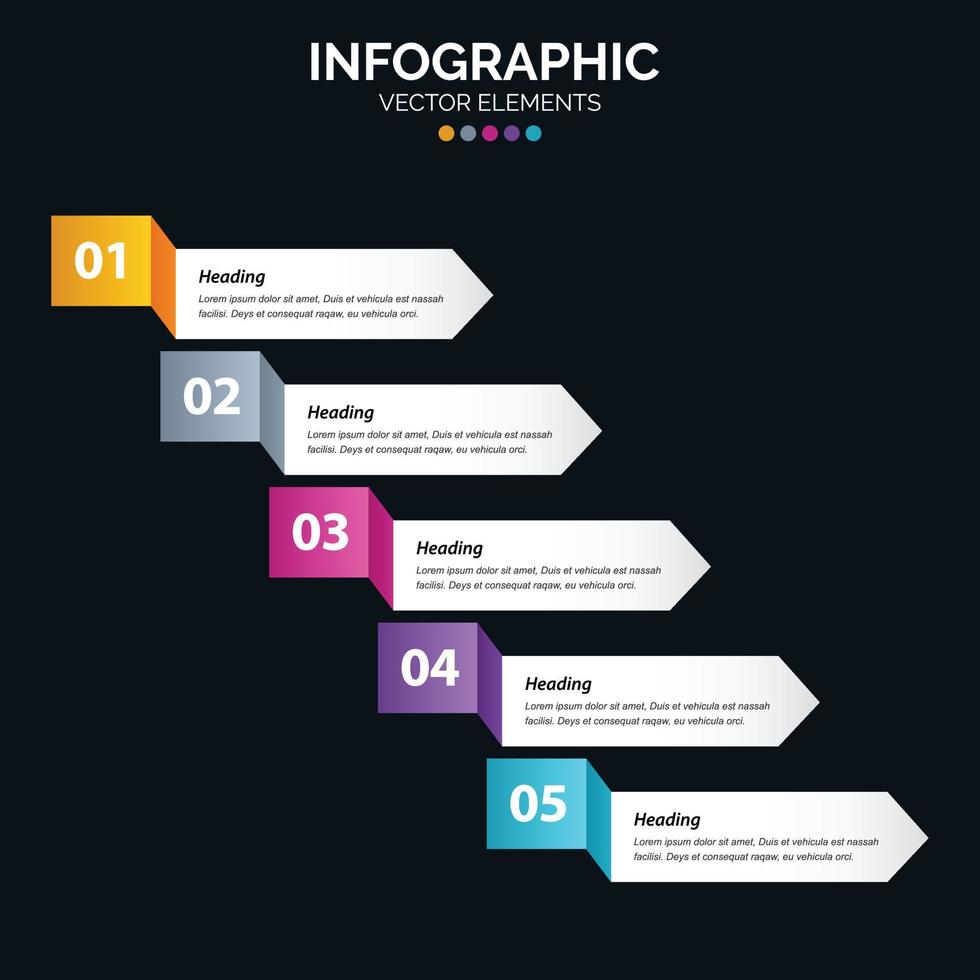 INFOGRAPHIC
VECTOR ELEMENTS

01
Heading
Lorem ipsum dolor sit amet, Duis et vehicula est nassah facilisi. Deys et consequat raqaw, eu vehicula orci.

02
Heading
Lorem ipsum dolor sit amet, Duis et vehicula est nassah facilisi. Deys et consequat raqaw, eu vehicula orci.

03
Heading
Lorem ipsum dolor sit amet, Duis et vehicula est nassah facilisi. Deys et consequat raqaw, eu vehicula orci.

04
Heading
Lorem ipsum dolor sit amet, Duis et vehicula est nassah facilisi. Deys et consequat raqaw, eu vehicula orci.

05
Heading
Lorem ipsum dolor sit amet, Duis et vehicula est nassah facilisi. Deys et consequat raqaw, eu vehicula orci.