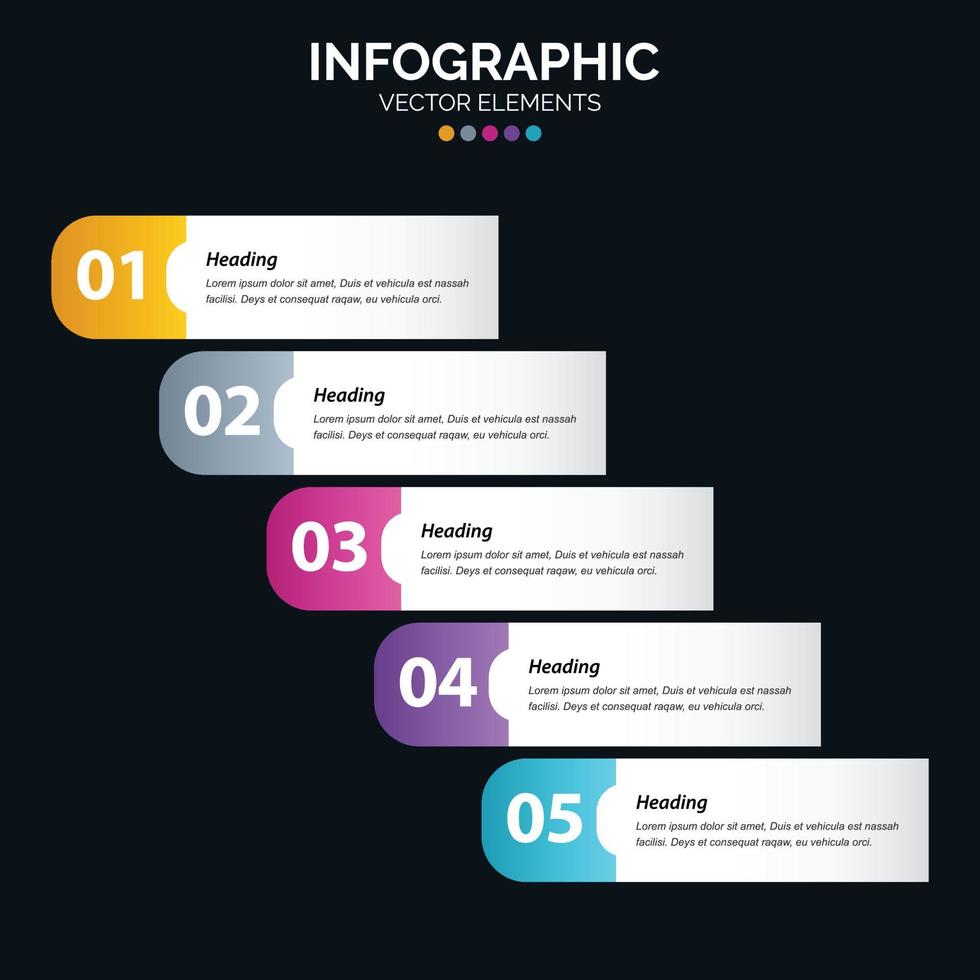 INFOGRAPHIC
VECTOR ELEMENTS

01
Heading
Lorem ipsum dolor sit amet, Duis et vehicula est nassah facilisi. Deys et consequat raqaw, eu vehicula orci.

02
Heading
Lorem ipsum dolor sit amet, Duis et vehicula est nassah facilisi. Deys et consequat raqaw, eu vehicula orci.

03
Heading
Lorem ipsum dolor sit amet, Duis et vehicula est nassah facilisi. Deys et consequat raqaw, eu vehicula orci.

04
Heading
Lorem ipsum dolor sit amet, Duis et vehicula est nassah facilisi. Deys et consequat raqaw, eu vehicula orci.

05
Heading
Lorem ipsum dolor sit amet, Duis et vehicula est nassah facilisi. Deys et consequat raqaw, eu vehicula orci.