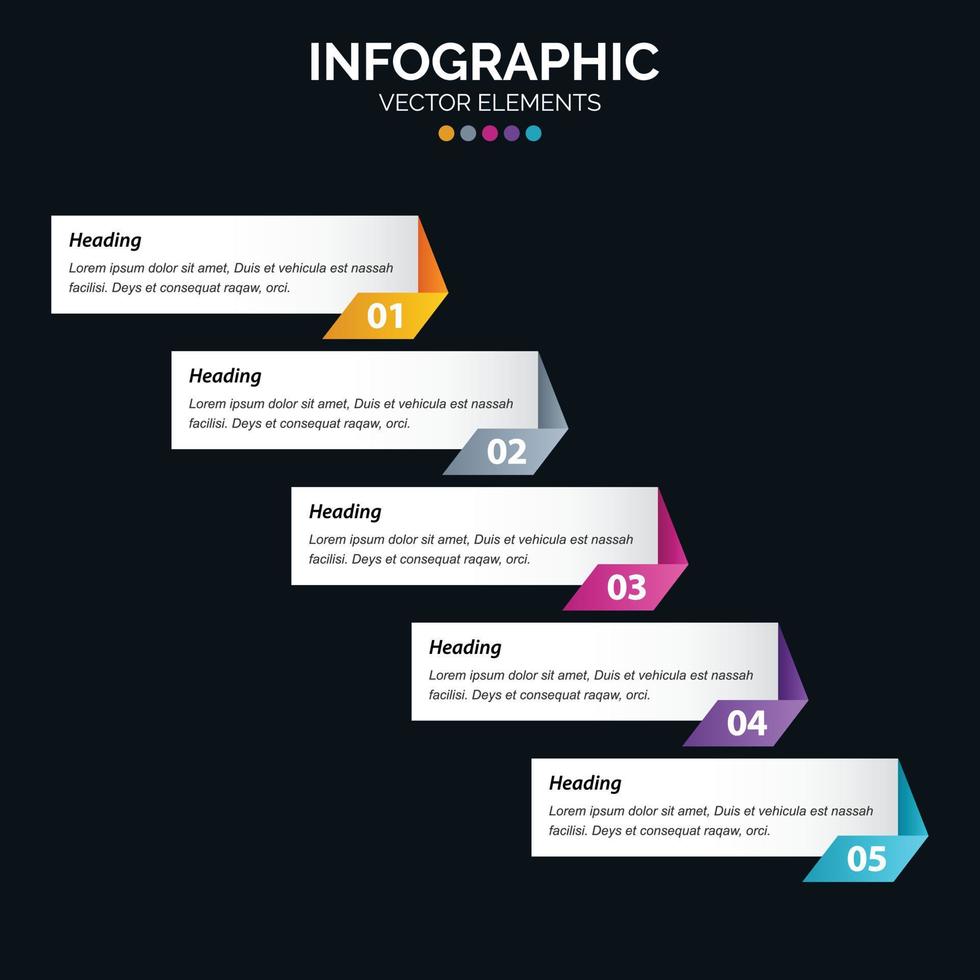 INFOGRAPHIC
VECTOR ELEMENTS

Heading
Lorem ipsum dolor sit amet, Duis et vehicula est nassah facilisi. Deys et consequat raqaw, orci.
01

Heading
Lorem ipsum dolor sit amet, Duis et vehicula est nassah facilisi. Deys et consequat raqaw, orci.
02

Heading
Lorem ipsum dolor sit amet, Duis et vehicula est nassah facilisi. Deys et consequat raqaw, orci.
03

Heading
Lorem ipsum dolor sit amet, Duis et vehicula est nassah facilisi. Deys et consequat raqaw, orci.
04

Heading
Lorem ipsum dolor sit amet, Duis et vehicula est nassah facilisi. Deys et consequat raqaw, orci.
05