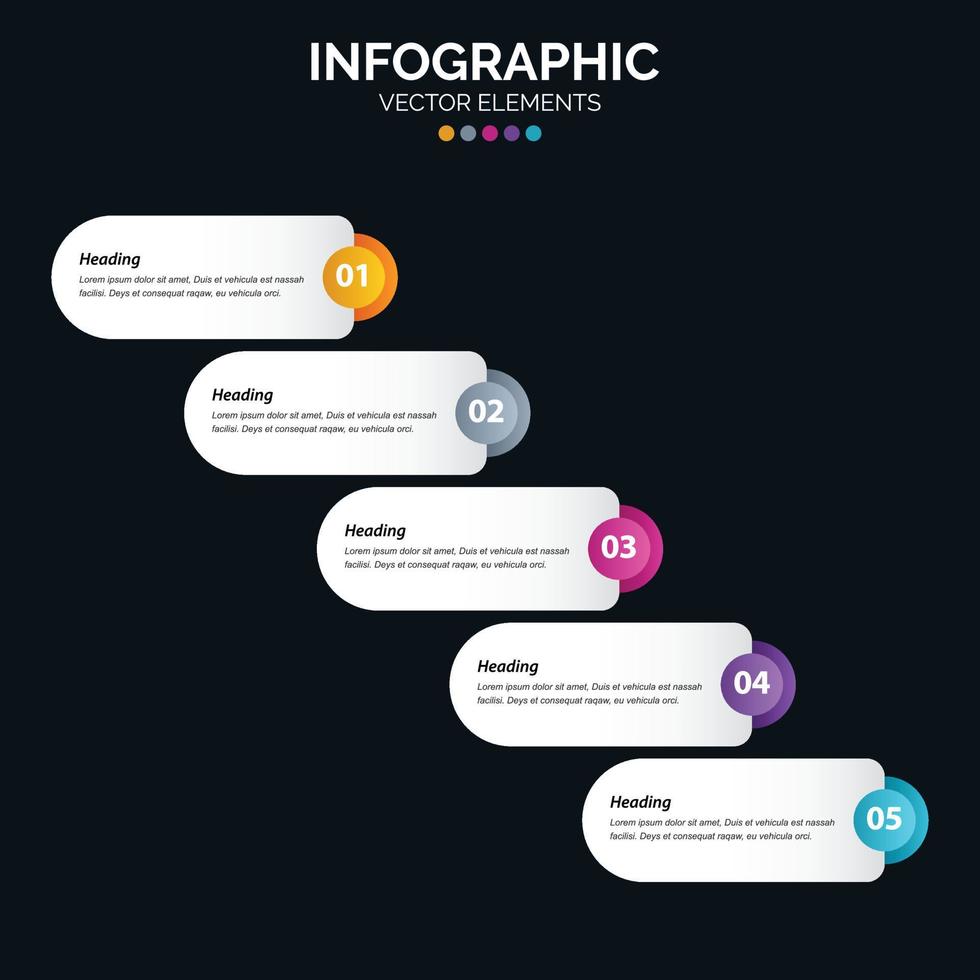 INFOGRAPHIC
VECTOR ELEMENTS

Heading
Lorem ipsum dolor sit amet, Duis et vehicula est nassah facilisi. Deys et consequat raqaw, eu vehicula orci.
01

Heading
Lorem ipsum dolor sit amet, Duis et vehicula est nassah facilisi. Deys et consequat raqaw, eu vehicula orci.
02

Heading
Lorem ipsum dolor sit amet, Duis et vehicula est nassah facilisi. Deys et consequat raqaw, eu vehicula orci.
03

Heading
Lorem ipsum dolor sit amet, Duis et vehicula est nassah facilisi. Deys et consequat raqaw, eu vehicula orci.
04

Heading
Lorem ipsum dolor sit amet, Duis et vehicula est nassah facilisi. Deys et consequat raqaw, eu vehicula orci.
05