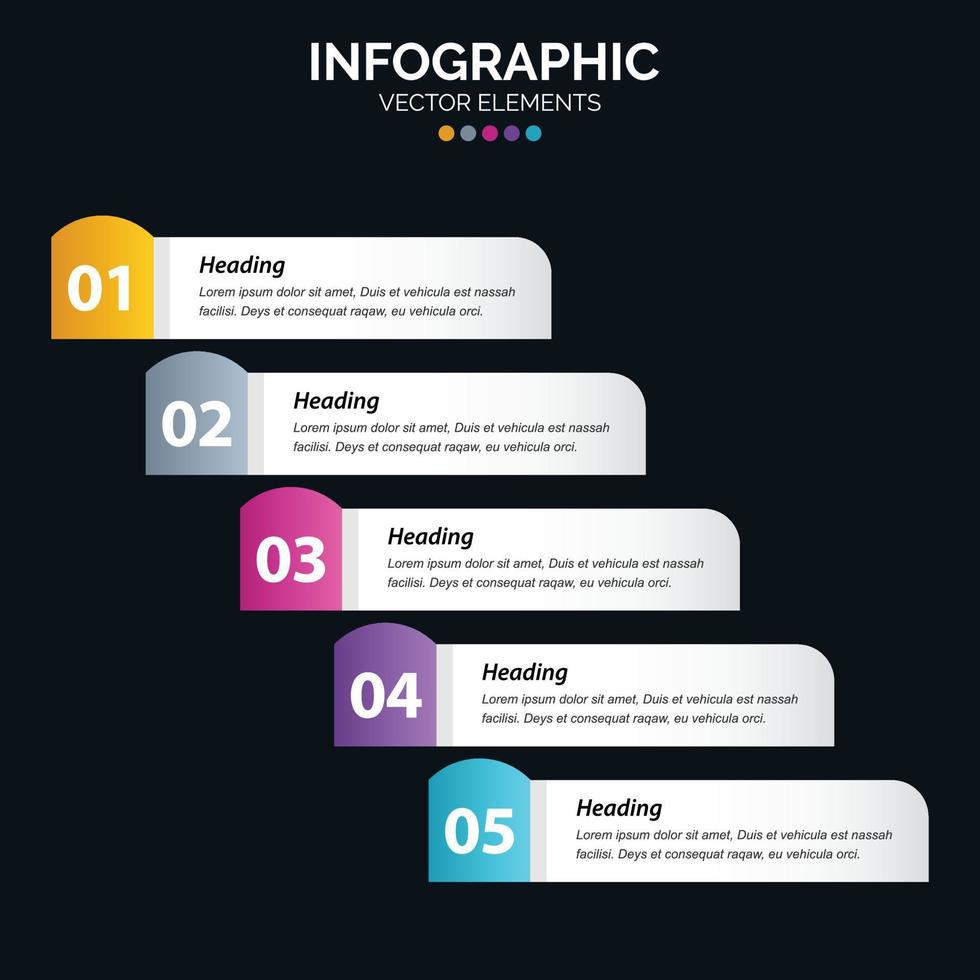 INFOGRAPHIC
VECTOR ELEMENTS

01
Heading
Lorem ipsum dolor sit amet, Duis et vehicula est nassah facilisi. Deys et consequat raqaw, eu vehicula orci.

02
Heading
Lorem ipsum dolor sit amet, Duis et vehicula est nassah facilisi. Deys et consequat raqaw, eu vehicula orci.

03
Heading
Lorem ipsum dolor sit amet, Duis et vehicula est nassah facilisi. Deys et consequat raqaw, eu vehicula orci.

04
Heading
Lorem ipsum dolor sit amet, Duis et vehicula est nassah facilisi. Deys et consequat raqaw, eu vehicula orci.

05
Heading
Lorem ipsum dolor sit amet, Duis et vehicula est nassah facilisi. Deys et consequat raqaw, eu vehicula orci.