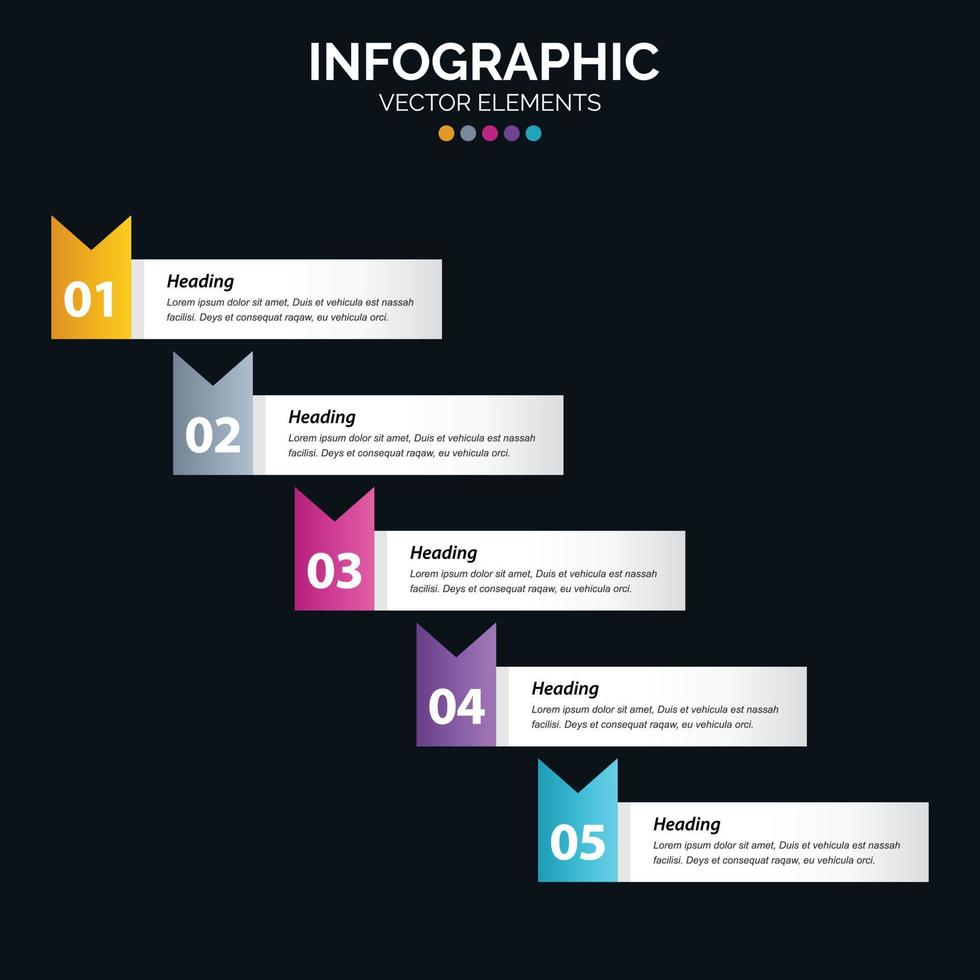 INFOGRAPHIC
VECTOR ELEMENTS

01
Heading
Lorem ipsum dolor sit amet, Duis et vehicula est nassah facilisi. Deys et consequat raqaw, eu vehicula orci.

02
Heading
Lorem ipsum dolor sit amet, Duis et vehicula est nassah facilisi. Deys et consequat raqaw, eu vehicula orci.

03
Heading
Lorem ipsum dolor sit amet, Duis et vehicula est nassah facilisi. Deys et consequat raqaw, eu vehicula orci.

04
Heading
Lorem ipsum dolor sit amet, Duis et vehicula est nassah facilisi. Deys et consequat raqaw, eu vehicula orci.

05
Heading
Lorem ipsum dolor sit amet, Duis et vehicula est nassah facilisi. Deys et consequat raqaw, eu vehicula orci.