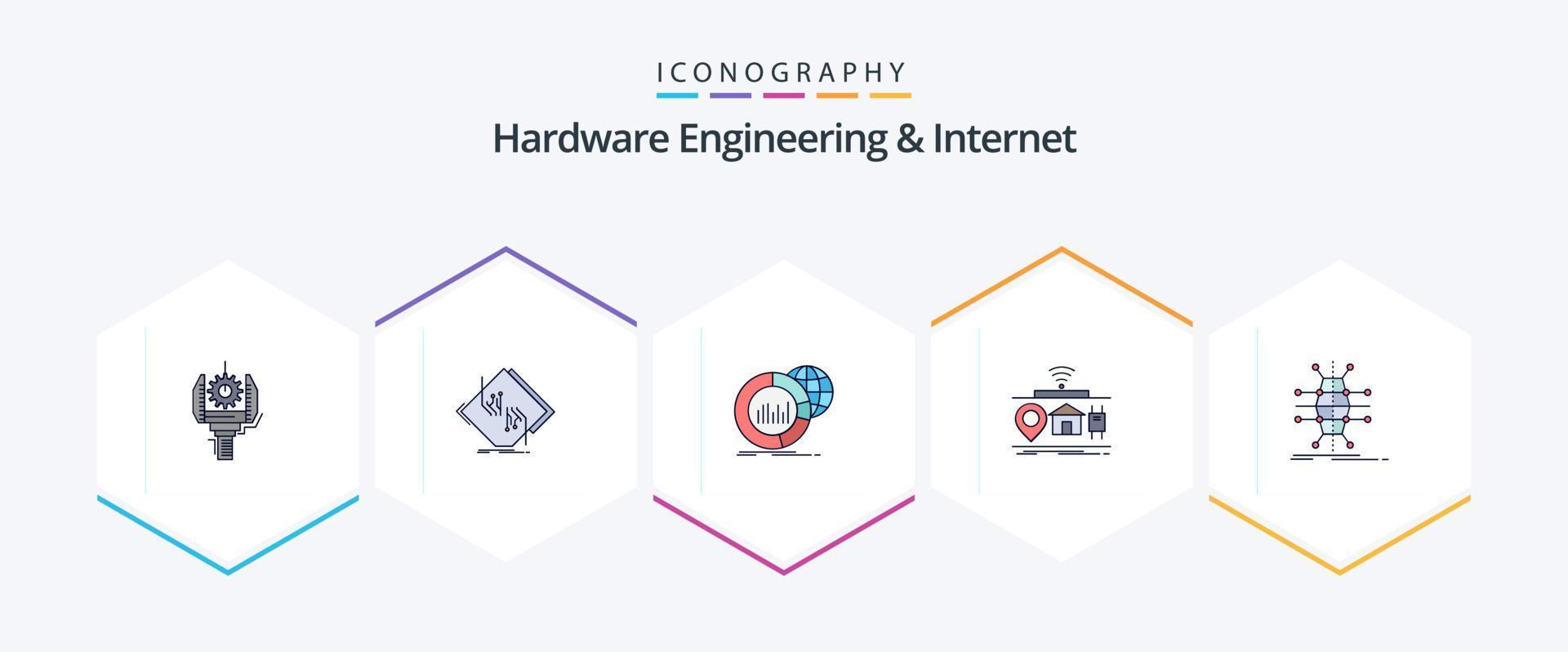 ICONOGRAPHY

Hardware Engineering & Internet