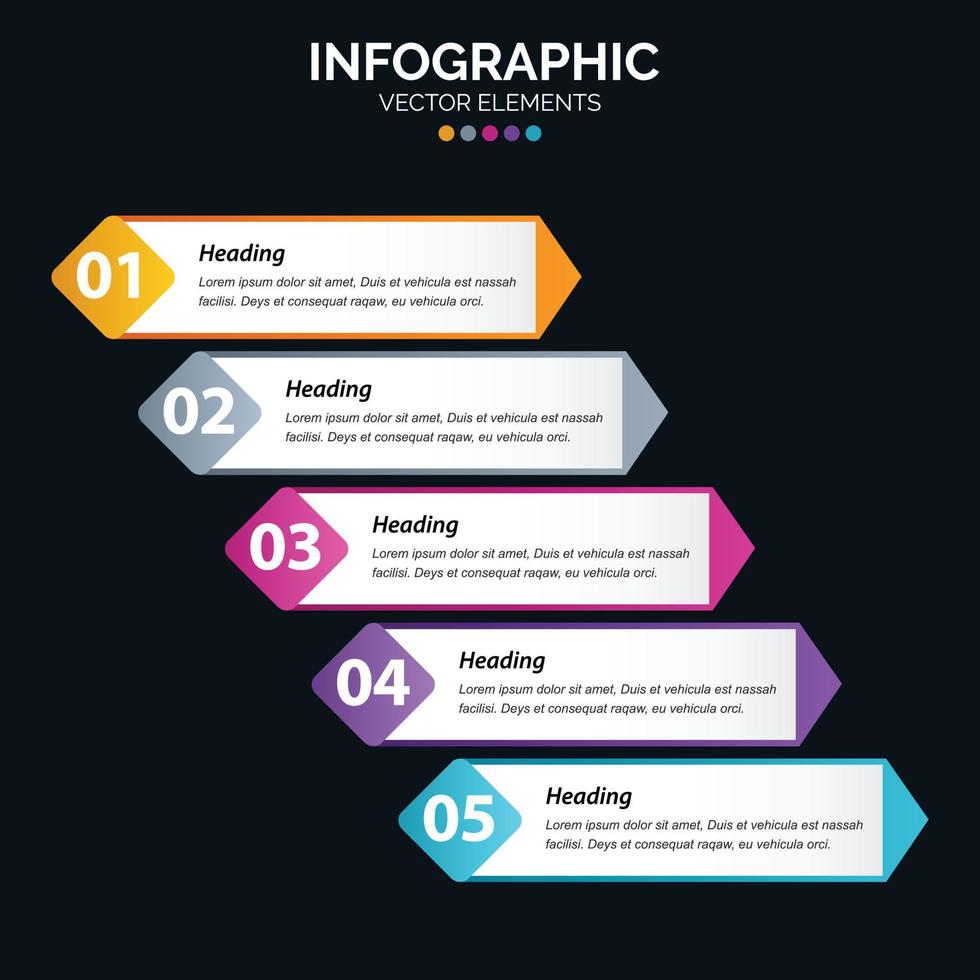 INFOGRAPHIC
VECTOR ELEMENTS

01
Heading
Lorem ipsum dolor sit amet, Duis et vehicula est nassah facilisi. Deys et consequat raqaw, eu vehicula orci.

02
Heading
Lorem ipsum dolor sit amet, Duis et vehicula est nassah facilisi. Deys et consequat raqaw, eu vehicula orci.

03
Heading
Lorem ipsum dolor sit amet, Duis et vehicula est nassah facilisi. Deys et consequat raqaw, eu vehicula orci.

04
Heading
Lorem ipsum dolor sit amet, Duis et vehicula est nassah facilisi. Deys et consequat raqaw, eu vehicula orci.

05
Heading
Lorem ipsum dolor sit amet, Duis et vehicula est nassah facilisi. Deys et consequat raqaw, eu vehicula orci.