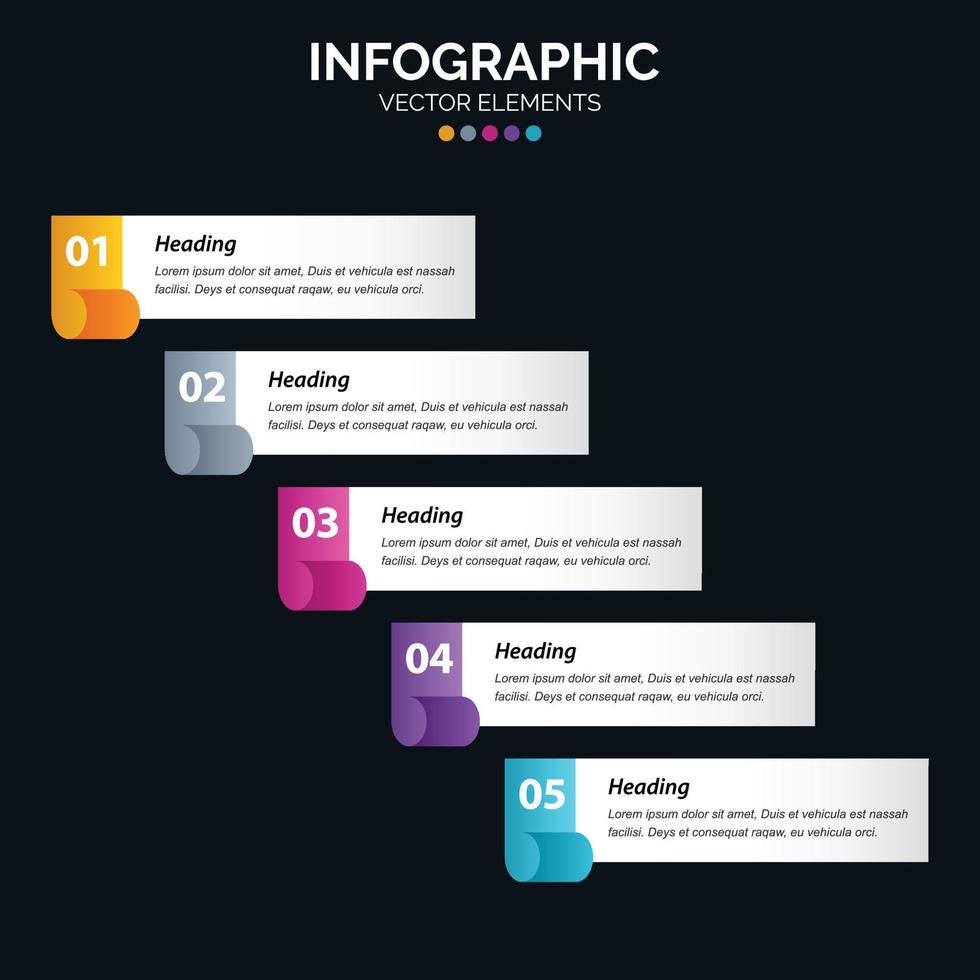 INFOGRAPHIC
VECTOR ELEMENTS

01
Heading
Lorem ipsum dolor sit amet, Duis et vehicula est nassah facilisi. Deys et consequat raqaw, eu vehicula orci.

02
Heading
Lorem ipsum dolor sit amet, Duis et vehicula est nassah facilisi. Deys et consequat raqaw, eu vehicula orci.

03
Heading
Lorem ipsum dolor sit amet, Duis et vehicula est nassah facilisi. Deys et consequat raqaw, eu vehicula orci.

04
Heading
Lorem ipsum dolor sit amet, Duis et vehicula est nassah facilisi. Deys et consequat raqaw, eu vehicula orci.

05
Heading
Lorem ipsum dolor sit amet, Duis et vehicula est nassah facilisi. Deys et consequat raqaw, eu vehicula orci.