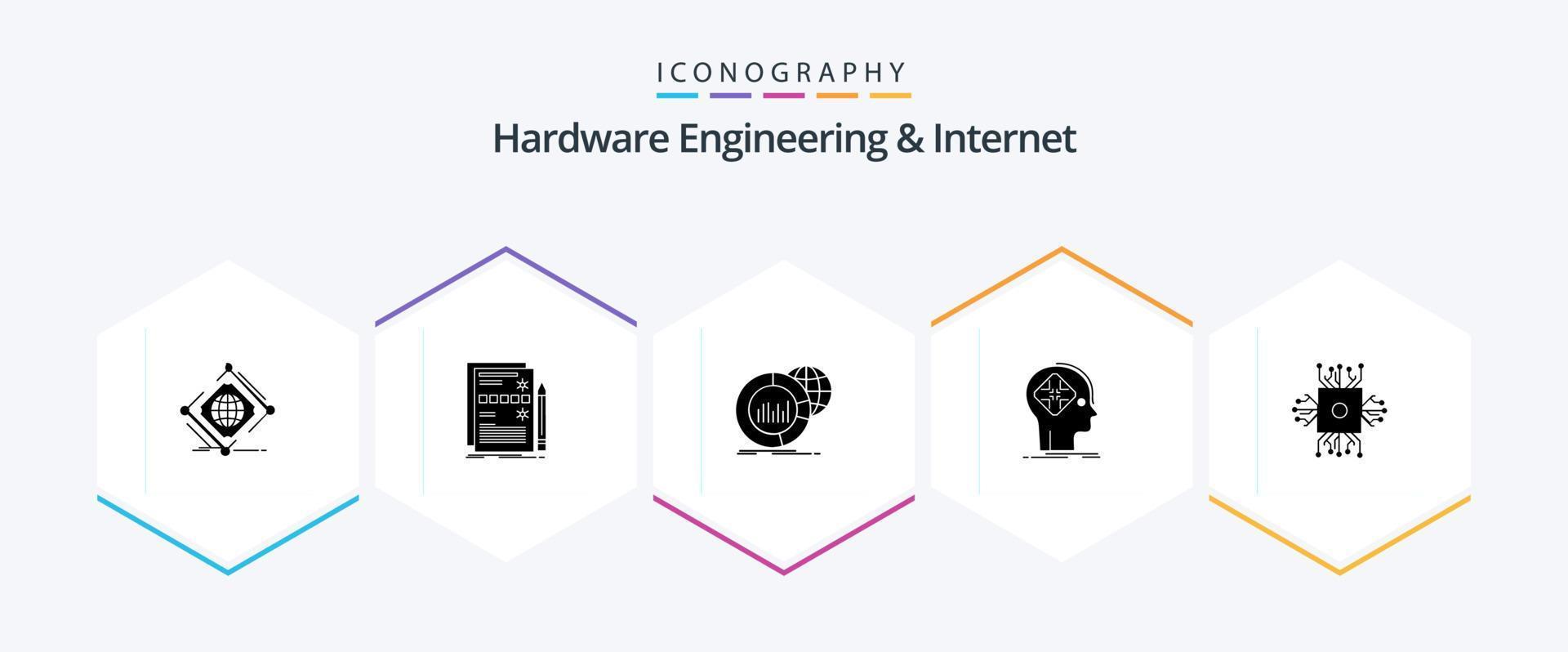 ICONOGRAPHY

Hardware Engineering & Internet