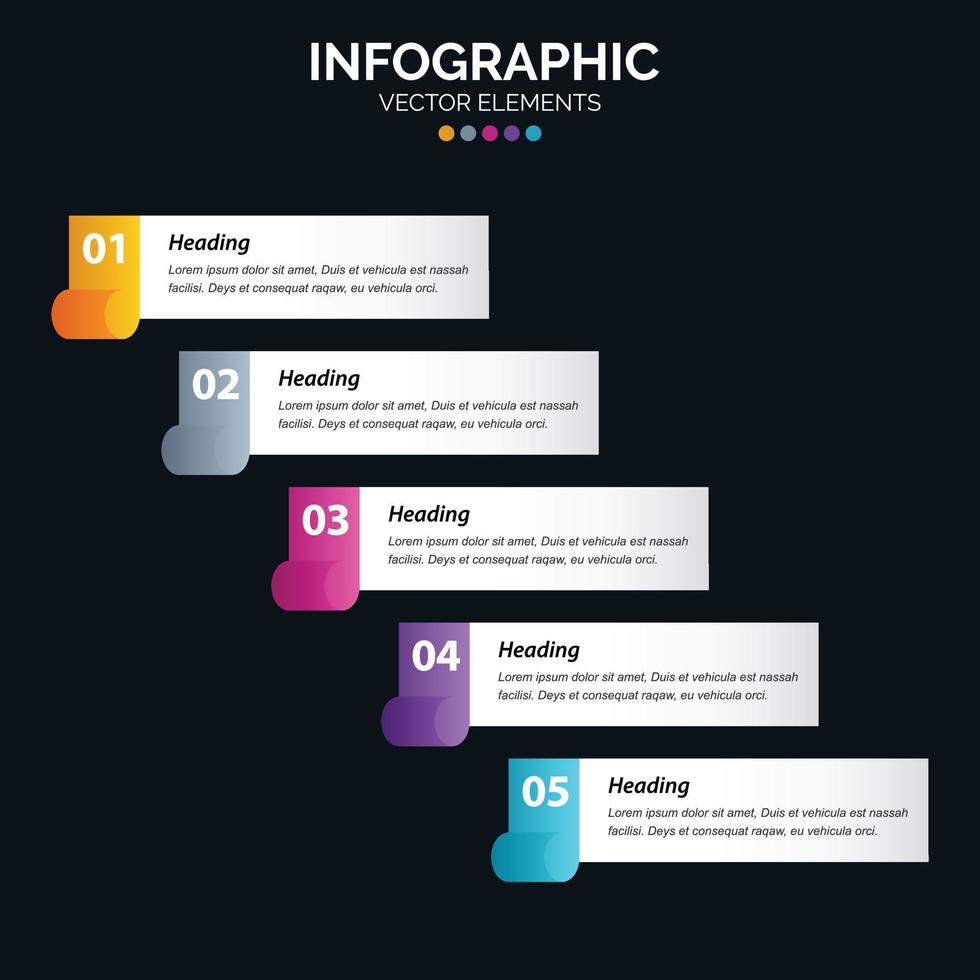 INFOGRAPHIC
VECTOR ELEMENTS

01
Heading
Lorem ipsum dolor sit amet, Duis et vehicula est nassah facilisi. Deys et consequat raqaw, eu vehicula orci.

02
Heading
Lorem ipsum dolor sit amet, Duis et vehicula est nassah facilisi. Deys et consequat raqaw, eu vehicula orci.

03
Heading
Lorem ipsum dolor sit amet, Duis et vehicula est nassah facilisi. Deys et consequat raqaw, eu vehicula orci.

04
Heading
Lorem ipsum dolor sit amet, Duis et vehicula est nassah facilisi. Deys et consequat raqaw, eu vehicula orci.

05
Heading
Lorem ipsum dolor sit amet, Duis et vehicula est nassah facilisi. Deys et consequat raqaw, eu vehicula orci.