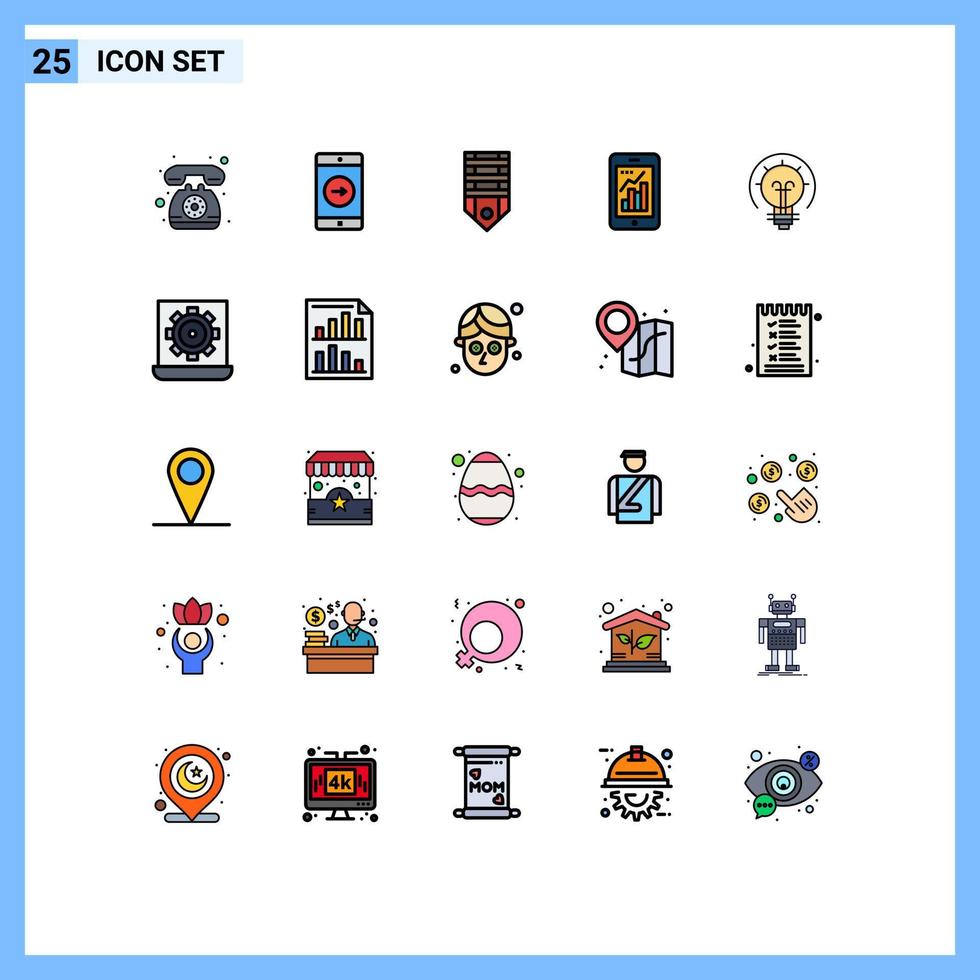 25 ICON SET

4k

MOM