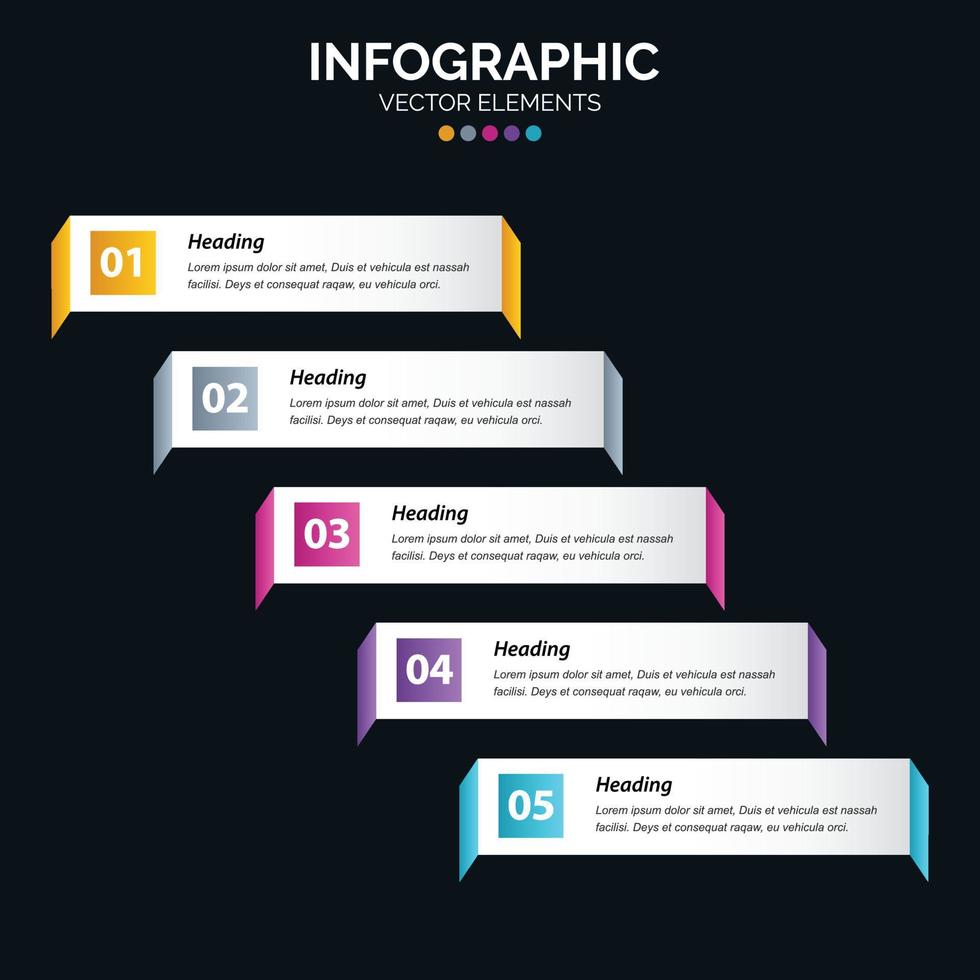 INFOGRAPHIC
VECTOR ELEMENTS

01
Heading
Lorem ipsum dolor sit amet, Duis et vehicula est nassah facilisi. Deys et consequat raqaw, eu vehicula orci.

02
Heading
Lorem ipsum dolor sit amet, Duis et vehicula est nassah facilisi. Deys et consequat raqaw, eu vehicula orci.

03
Heading
Lorem ipsum dolor sit amet, Duis et vehicula est nassah facilisi. Deys et consequat raqaw, eu vehicula orci.

04
Heading
Lorem ipsum dolor sit amet, Duis et vehicula est nassah facilisi. Deys et consequat raqaw, eu vehicula orci.

05
Heading
Lorem ipsum dolor sit amet, Duis et vehicula est nassah facilisi. Deys et consequat raqaw, eu vehicula orci.