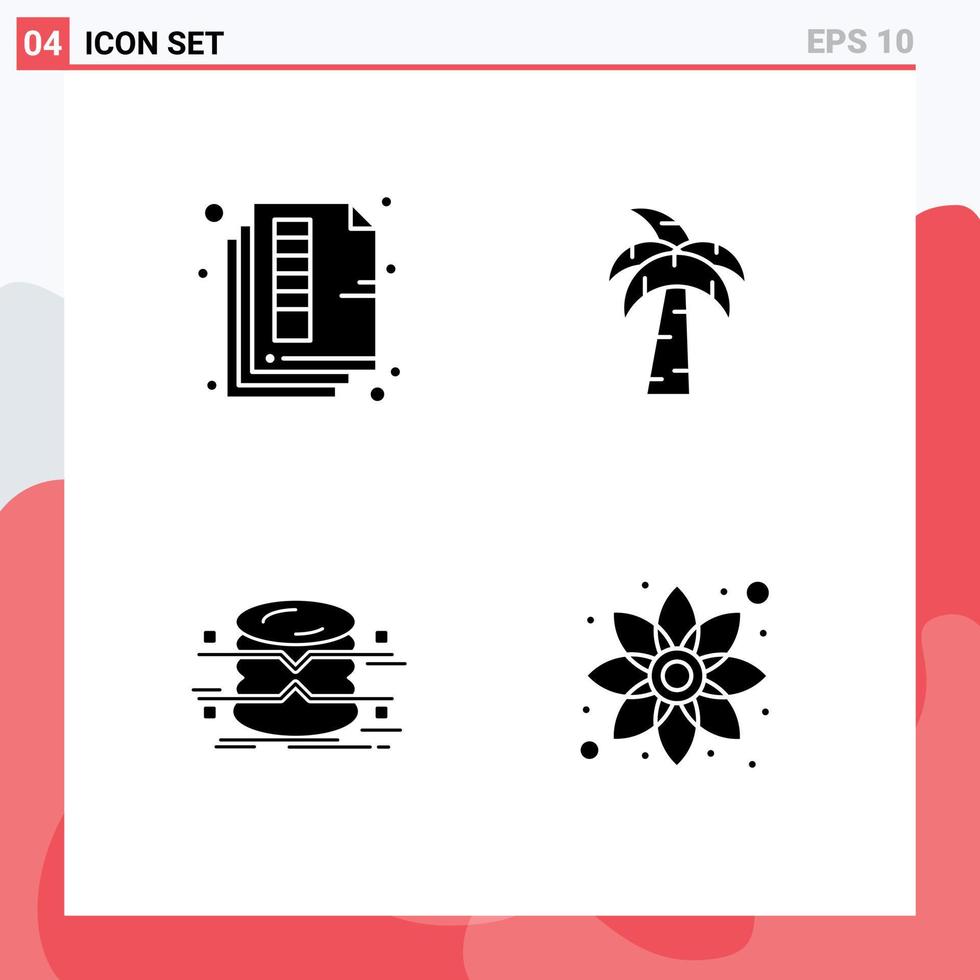 04 ICON SET

EPS 10