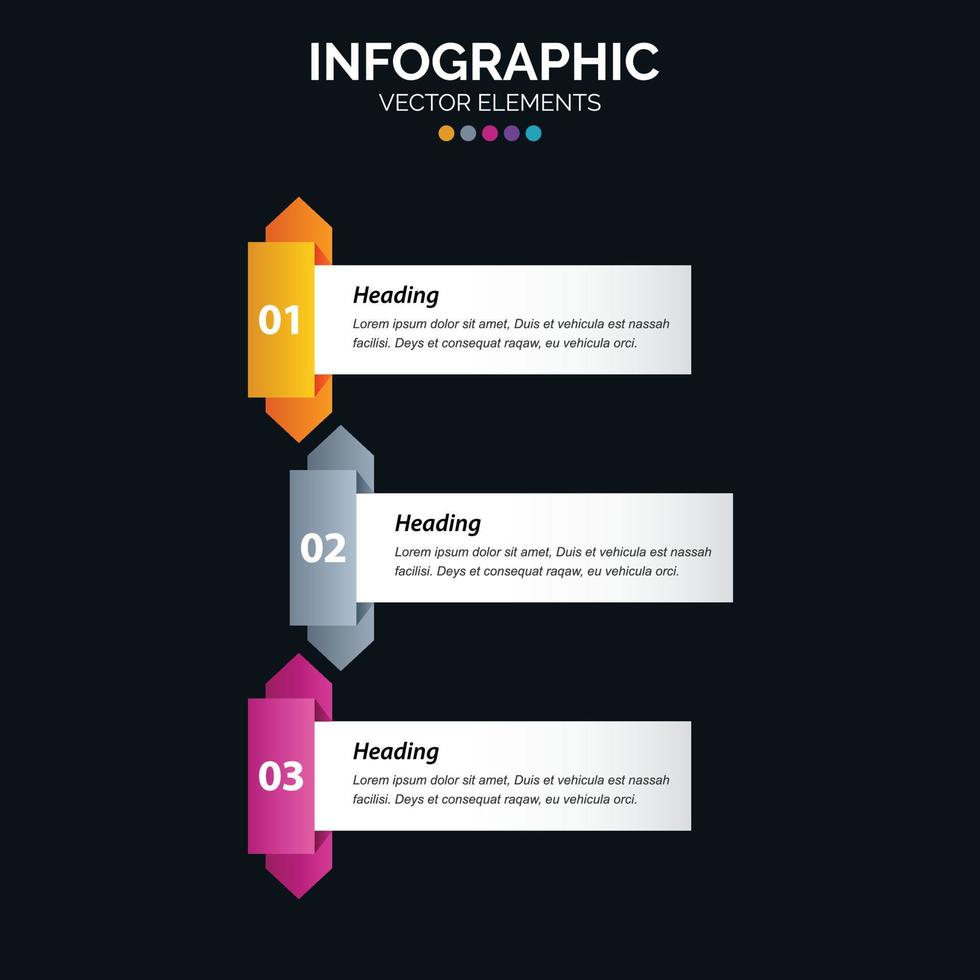 INFOGRAPHIC
VECTOR ELEMENTS

01
Heading
Lorem ipsum dolor sit amet, Duis et vehicula est nassah facilisi. Deys et consequat raqaw, eu vehicula orci.

02
Heading
Lorem ipsum dolor sit amet, Duis et vehicula est nassah facilisi. Deys et consequat raqaw, eu vehicula orci.

03
Heading
Lorem ipsum dolor sit amet, Duis et vehicula est nassah facilisi. Deys et consequat raqaw, eu vehicula orci.