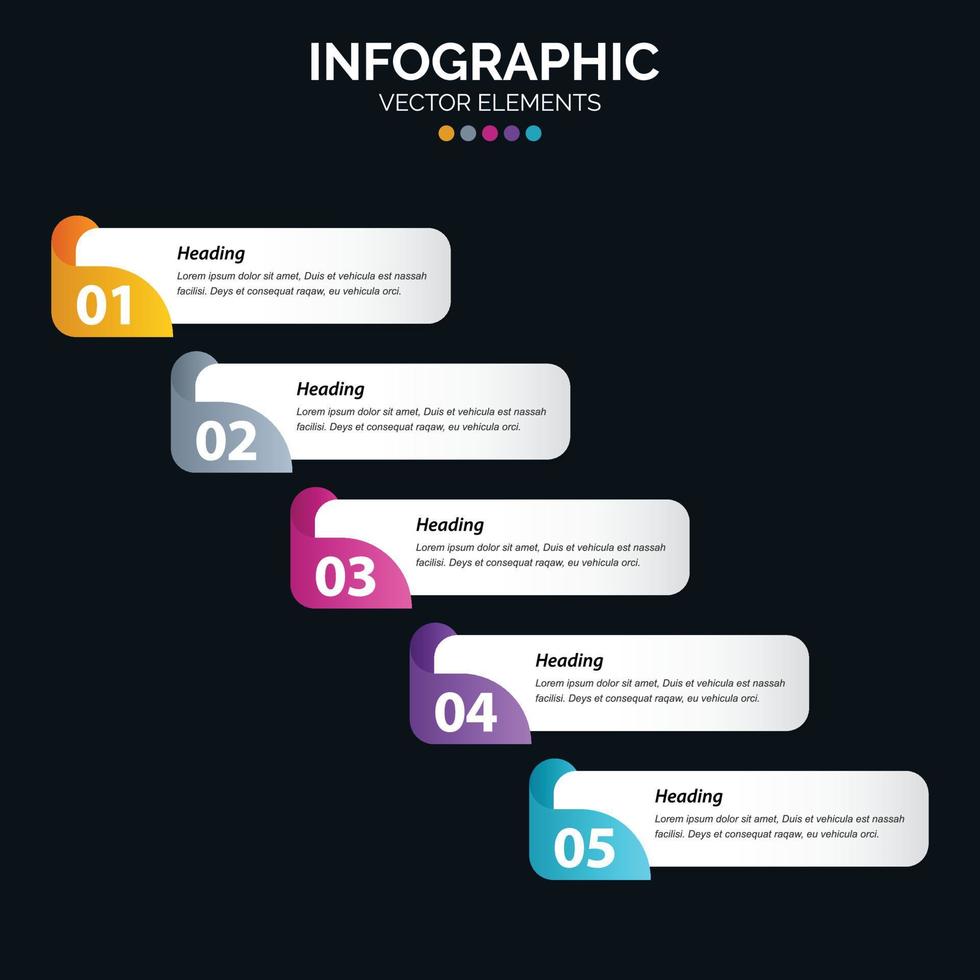 INFOGRAPHIC
VECTOR ELEMENTS

01
Heading
Lorem ipsum dolor sit amet, Duis et vehicula est nassah facilisi. Deys et consequat raqaw, eu vehicula orci.

02
Heading
Lorem ipsum dolor sit amet, Duis et vehicula est nassah facilisi. Deys et consequat raqaw, eu vehicula orci.

03
Heading
Lorem ipsum dolor sit amet, Duis et vehicula est nassah facilisi. Deys et consequat raqaw, eu vehicula orci.

04
Heading
Lorem ipsum dolor sit amet, Duis et vehicula est nassah facilisi. Deys et consequat raqaw, eu vehicula orci.

05
Heading
Lorem ipsum dolor sit amet, Duis et vehicula est nassah facilisi. Deys et consequat raqaw, eu vehicula orci.