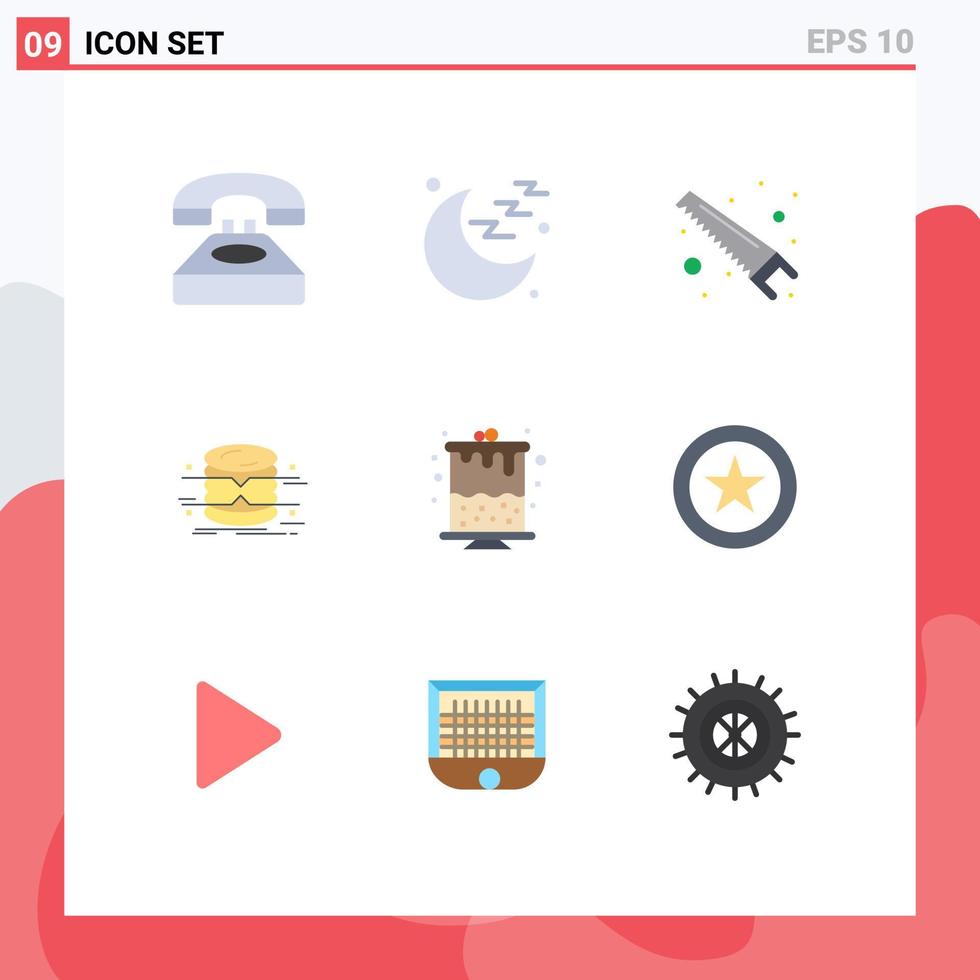 09 ICON SET EPS 10