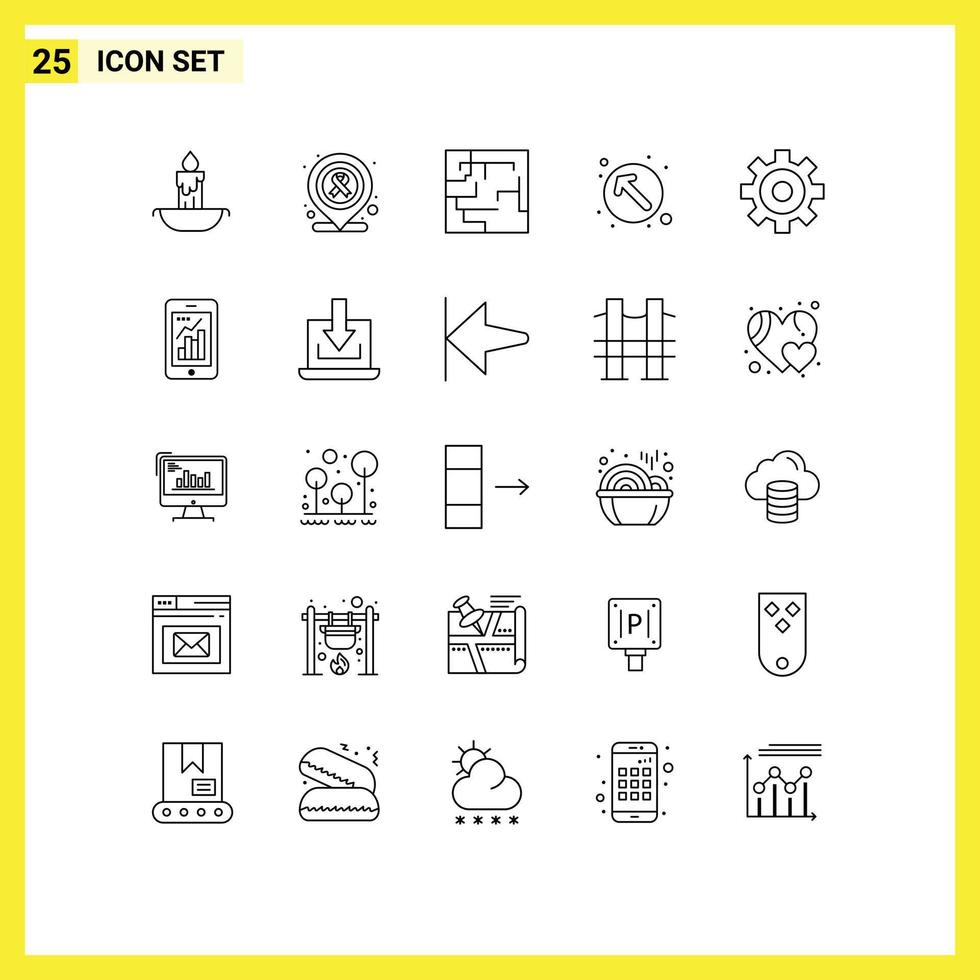 25 ICON SET

P