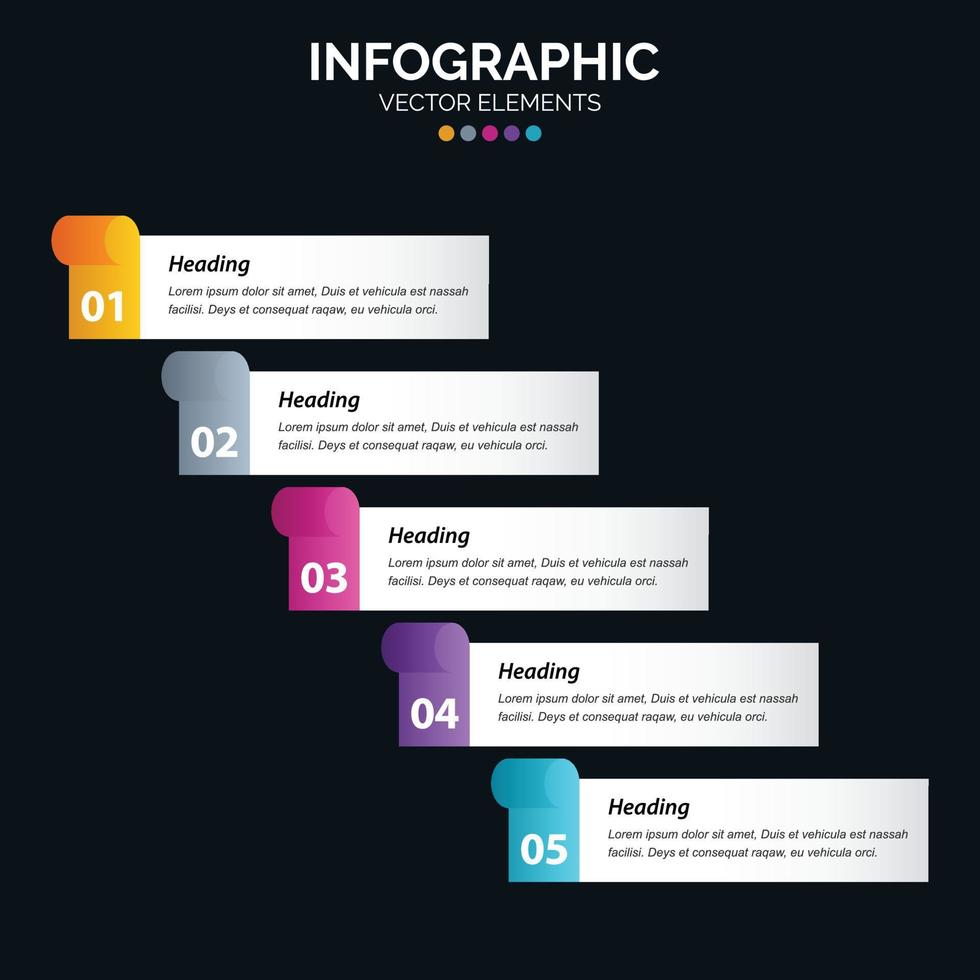 INFOGRAPHIC
VECTOR ELEMENTS

01
Heading
Lorem ipsum dolor sit amet, Duis et vehicula est nassah facilisi. Deys et consequat raqaw, eu vehicula orci.

02
Heading
Lorem ipsum dolor sit amet, Duis et vehicula est nassah facilisi. Deys et consequat raqaw, eu vehicula orci.

03
Heading
Lorem ipsum dolor sit amet, Duis et vehicula est nassah facilisi. Deys et consequat raqaw, eu vehicula orci.

04
Heading
Lorem ipsum dolor sit amet, Duis et vehicula est nassah facilisi. Deys et consequat raqaw, eu vehicula orci.

05
Heading
Lorem ipsum dolor sit amet, Duis et vehicula est nassah facilisi. Deys et consequat raqaw, eu vehicula orci.