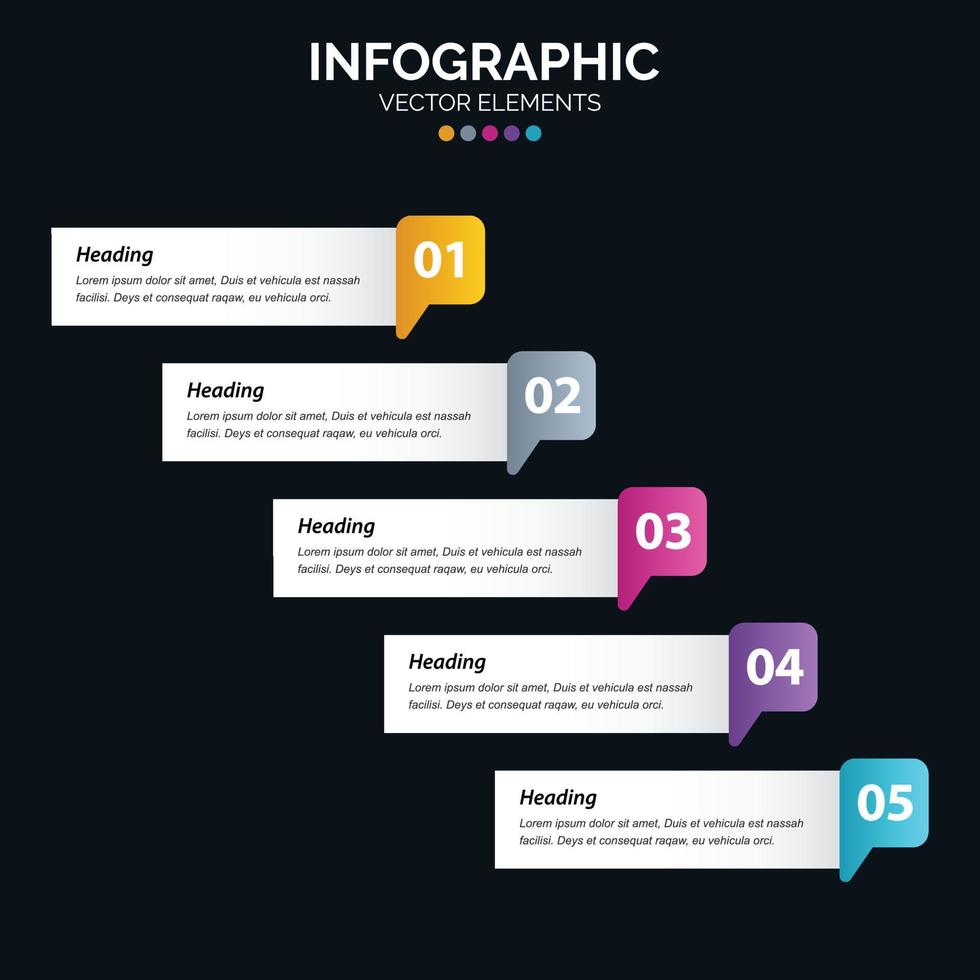 INFOGRAPHIC
VECTOR ELEMENTS

Heading
Lorem ipsum dolor sit amet, Duis et vehicula est nassah facilisi. Deys et consequat raqaw, eu vehicula orci.
01

Heading
Lorem ipsum dolor sit amet, Duis et vehicula est nassah facilisi. Deys et consequat raqaw, eu vehicula orci.
02

Heading
Lorem ipsum dolor sit amet, Duis et vehicula est nassah facilisi. Deys et consequat raqaw, eu vehicula orci.
03

Heading
Lorem ipsum dolor sit amet, Duis et vehicula est nassah facilisi. Deys et consequat raqaw, eu vehicula orci.
04

Heading
Lorem ipsum dolor sit amet, Duis et vehicula est nassah facilisi. Deys et consequat raqaw, eu vehicula orci.
05