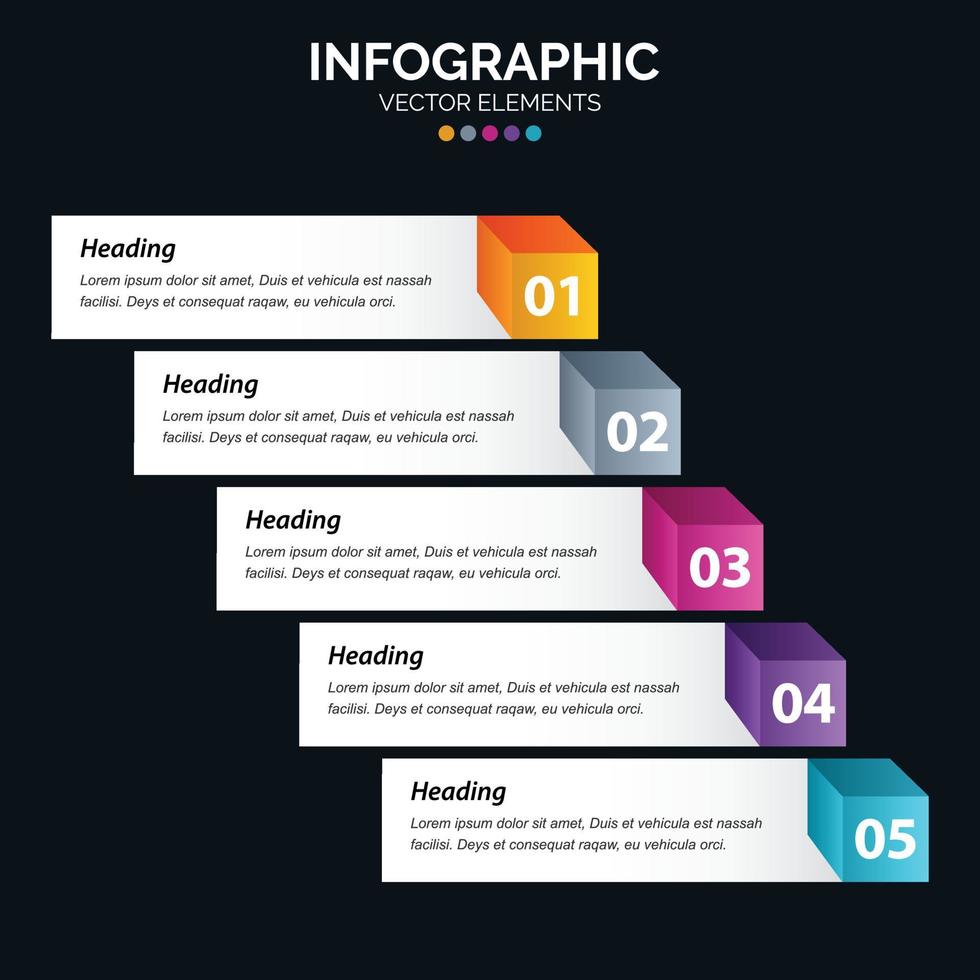 INFOGRAPHIC
VECTOR ELEMENTS

Heading
Lorem ipsum dolor sit amet, Duis et vehicula est nassah facilisi. Deys et consequat raqaw, eu vehicula orci.
01

Heading
Lorem ipsum dolor sit amet, Duis et vehicula est nassah facilisi. Deys et consequat raqaw, eu vehicula orci.
02

Heading
Lorem ipsum dolor sit amet, Duis et vehicula est nassah facilisi. Deys et consequat raqaw, eu vehicula orci.
03

Heading
Lorem ipsum dolor sit amet, Duis et vehicula est nassah facilisi. Deys et consequat raqaw, eu vehicula orci.
04

Heading
Lorem ipsum dolor sit amet, Duis et vehicula est nassah facilisi. Deys et consequat raqaw, eu vehicula orci.
05