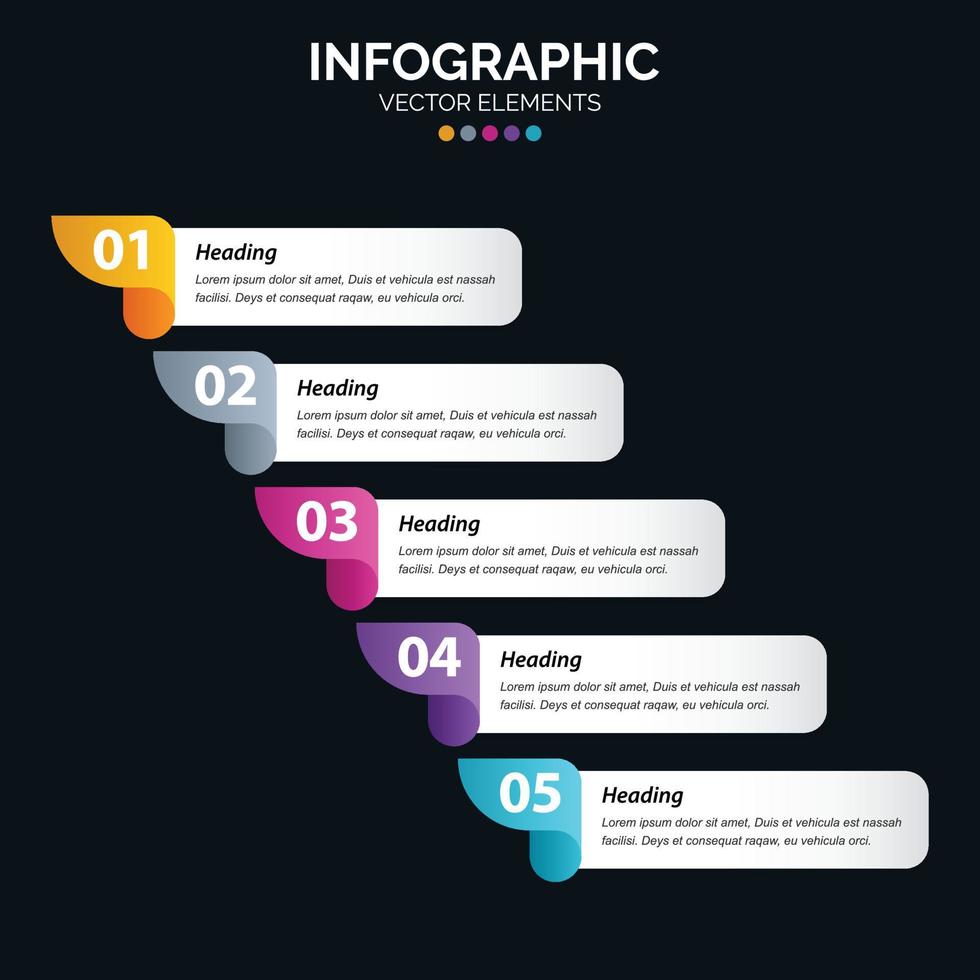 INFOGRAPHIC
VECTOR ELEMENTS

01
Heading
Lorem ipsum dolor sit amet, Duis et vehicula est nassah facilisi. Deys et consequat raqaw, eu vehicula orci.

02
Heading
Lorem ipsum dolor sit amet, Duis et vehicula est nassah facilisi. Deys et consequat raqaw, eu vehicula orci.

03
Heading
Lorem ipsum dolor sit amet, Duis et vehicula est nassah facilisi. Deys et consequat raqaw, eu vehicula orci.

04
Heading
Lorem ipsum dolor sit amet, Duis et vehicula est nassah facilisi. Deys et consequat raqaw, eu vehicula orci.

05
Heading
Lorem ipsum dolor sit amet, Duis et vehicula est nassah facilisi. Deys et consequat raqaw, eu vehicula orci.