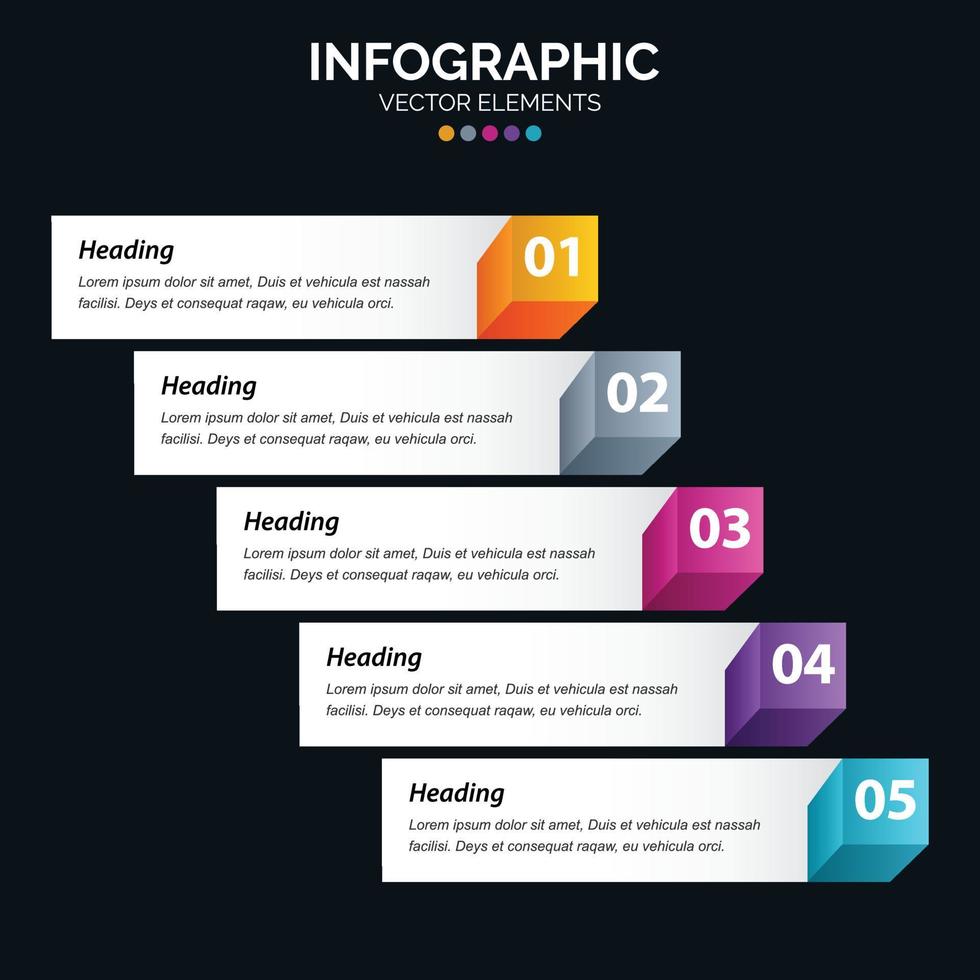 INFOGRAPHIC
VECTOR ELEMENTS

Heading
Lorem ipsum dolor sit amet, Duis et vehicula est nassah facilisi. Deys et consequat raqaw, eu vehicula orci.
01

Heading
Lorem ipsum dolor sit amet, Duis et vehicula est nassah facilisi. Deys et consequat raqaw, eu vehicula orci.
02

Heading
Lorem ipsum dolor sit amet, Duis et vehicula est nassah facilisi. Deys et consequat raqaw, eu vehicula orci.
03

Heading
Lorem ipsum dolor sit amet, Duis et vehicula est nassah facilisi. Deys et consequat raqaw, eu vehicula orci.
04

Heading
Lorem ipsum dolor sit amet, Duis et vehicula est nassah facilisi. Deys et consequat raqaw, eu vehicula orci.
05