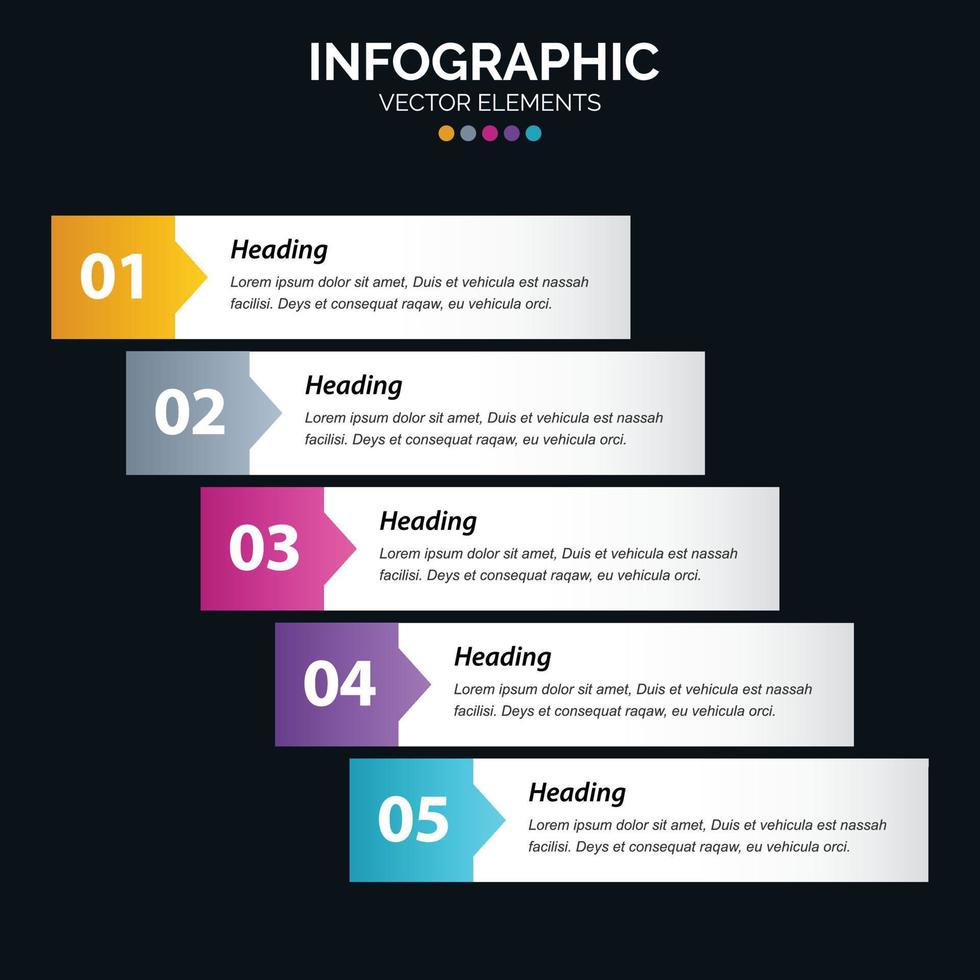 INFOGRAPHIC
VECTOR ELEMENTS

01
Heading
Lorem ipsum dolor sit amet, Duis et vehicula est nassah facilisi. Deys et consequat raqaw, eu vehicula orci.

02
Heading
Lorem ipsum dolor sit amet, Duis et vehicula est nassah facilisi. Deys et consequat raqaw, eu vehicula orci.

03
Heading
Lorem ipsum dolor sit amet, Duis et vehicula est nassah facilisi. Deys et consequat raqaw, eu vehicula orci.

04
Heading
Lorem ipsum dolor sit amet, Duis et vehicula est nassah facilisi. Deys et consequat raqaw, eu vehicula orci.

05
Heading
Lorem ipsum dolor sit amet, Duis et vehicula est nassah facilisi. Deys et consequat raqaw, eu vehicula orci.