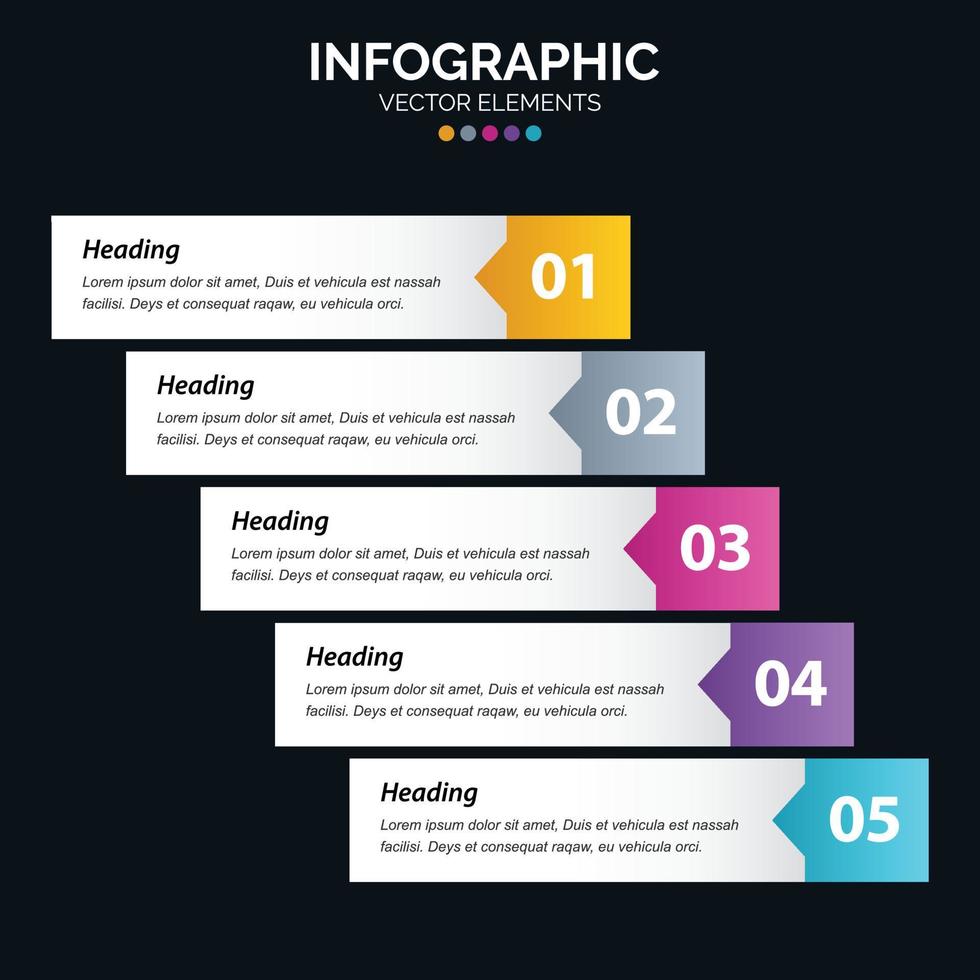 INFOGRAPHIC
VECTOR ELEMENTS

Heading
Lorem ipsum dolor sit amet, Duis et vehicula est nassah facilisi. Deys et consequat raqaw, eu vehicula orci.
01

Heading
Lorem ipsum dolor sit amet, Duis et vehicula est nassah facilisi. Deys et consequat raqaw, eu vehicula orci.
02

Heading
Lorem ipsum dolor sit amet, Duis et vehicula est nassah facilisi. Deys et consequat raqaw, eu vehicula orci.
03

Heading
Lorem ipsum dolor sit amet, Duis et vehicula est nassah facilisi. Deys et consequat raqaw, eu vehicula orci.
04

Heading
Lorem ipsum dolor sit amet, Duis et vehicula est nassah facilisi. Deys et consequat raqaw, eu vehicula orci.
05