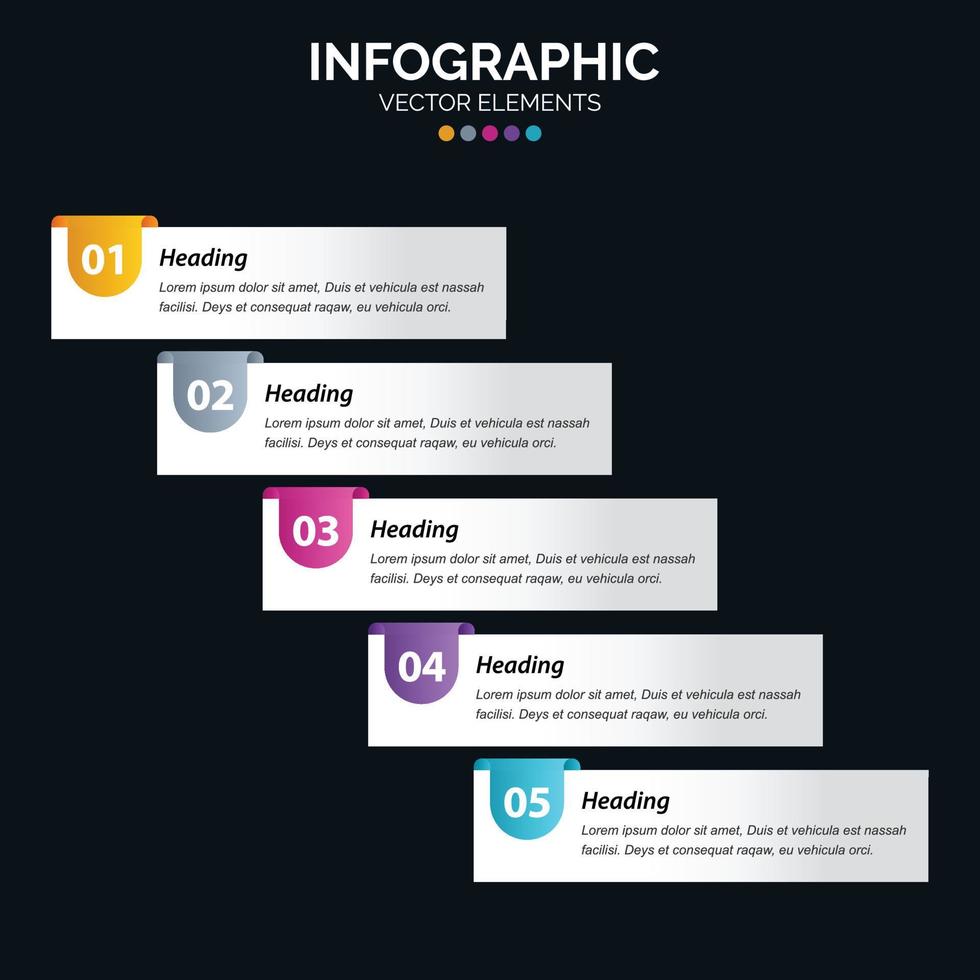 INFOGRAPHIC
VECTOR ELEMENTS

01
Heading
Lorem ipsum dolor sit amet, Duis et vehicula est nassah facilisi. Deys et consequat raqaw, eu vehicula orci.

02
Heading
Lorem ipsum dolor sit amet, Duis et vehicula est nassah facilisi. Deys et consequat raqaw, eu vehicula orci.

03
Heading
Lorem ipsum dolor sit amet, Duis et vehicula est nassah facilisi. Deys et consequat raqaw, eu vehicula orci.

04
Heading
Lorem ipsum dolor sit amet, Duis et vehicula est nassah facilisi. Deys et consequat raqaw, eu vehicula orci.

05
Heading
Lorem ipsum dolor sit amet, Duis et vehicula est nassah facilisi. Deys et consequat raqaw, eu vehicula orci.