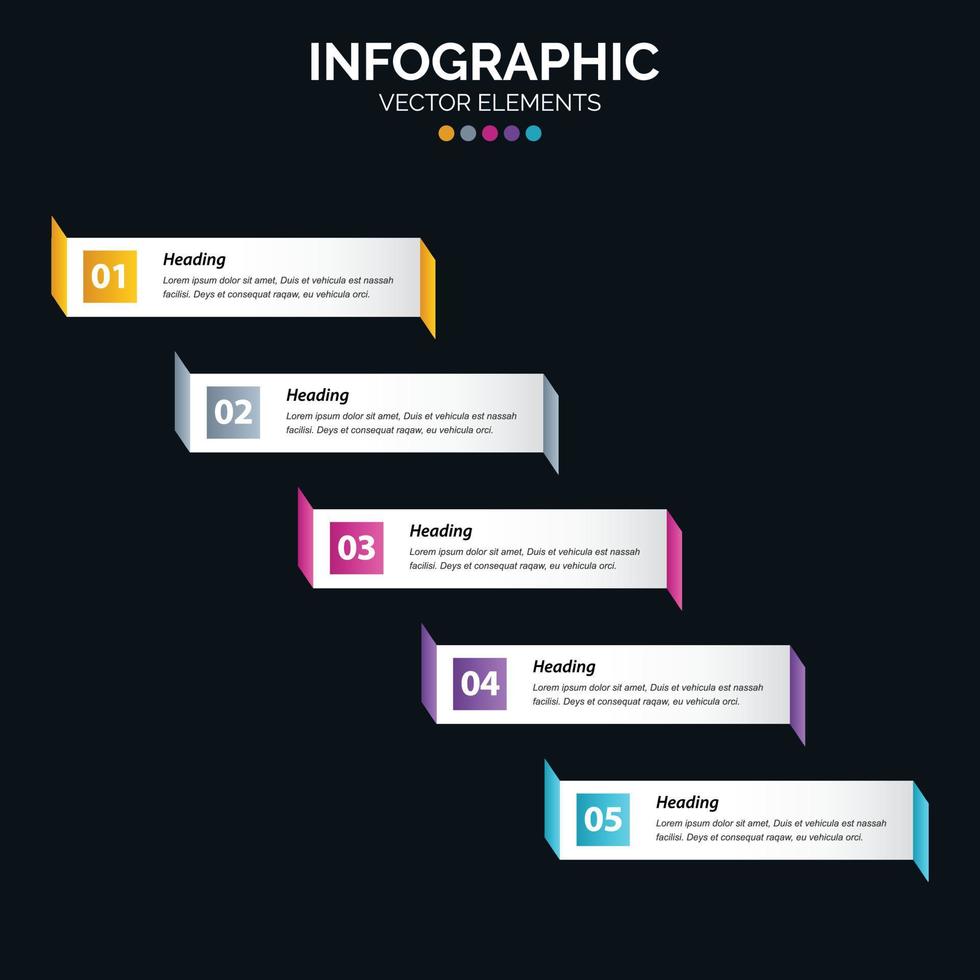 INFOGRAPHIC
VECTOR ELEMENTS

01
Heading
Lorem ipsum dolor sit amet, Duis et vehicula est nassah facilisi. Deys et consequat raqaw, eu vehicula orci.

02
Heading
Lorem ipsum dolor sit amet, Duis et vehicula est nassah facilisi. Deys et consequat raqaw, eu vehicula orci.

03
Heading
Lorem ipsum dolor sit amet, Duis et vehicula est nassah facilisi. Deys et consequat raqaw, eu vehicula orci.

04
Heading
Lorem ipsum dolor sit amet, Duis et vehicula est nassah facilisi. Deys et consequat raqaw, eu vehicula orci.

05
Heading
Lorem ipsum dolor sit amet, Duis et vehicula est nassah facilisi. Deys et consequat raqaw, eu vehicula orci.