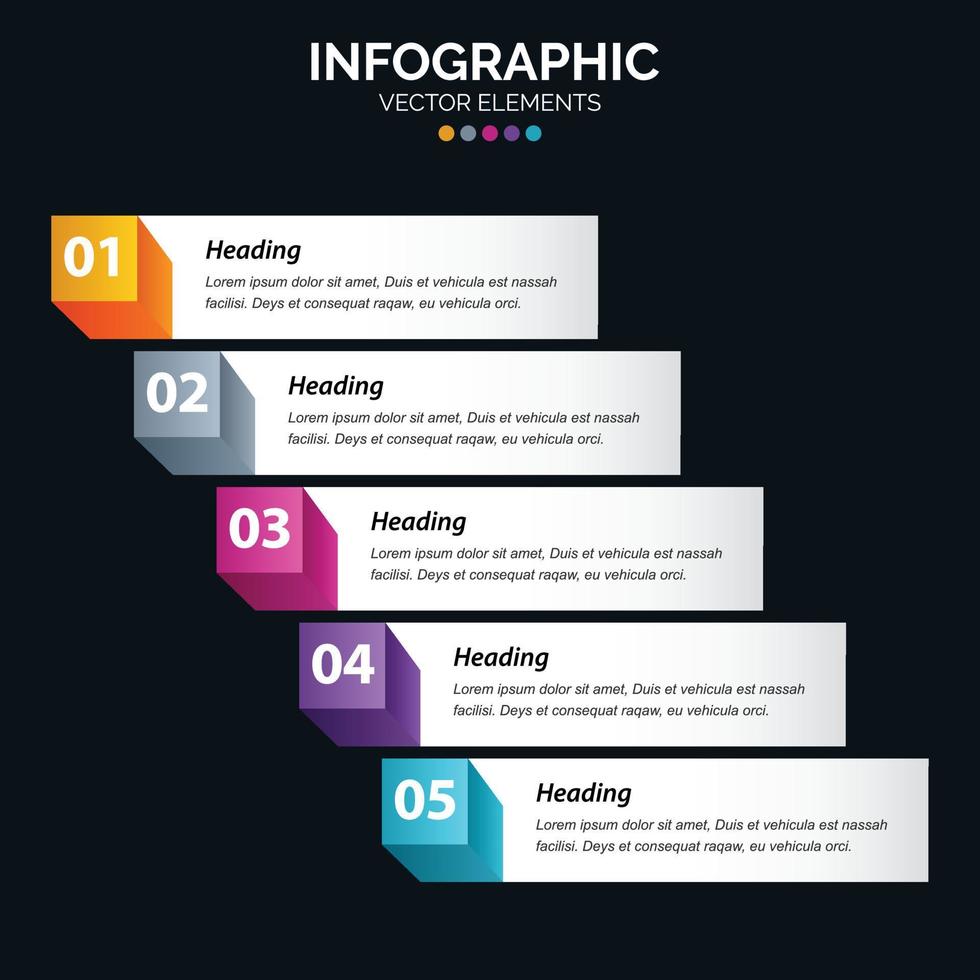 INFOGRAPHIC
VECTOR ELEMENTS

01
Heading
Lorem ipsum dolor sit amet, Duis et vehicula est nassah facilisi. Deys et consequat raqaw, eu vehicula orci.

02
Heading
Lorem ipsum dolor sit amet, Duis et vehicula est nassah facilisi. Deys et consequat raqaw, eu vehicula orci.

03
Heading
Lorem ipsum dolor sit amet, Duis et vehicula est nassah facilisi. Deys et consequat raqaw, eu vehicula orci.

04
Heading
Lorem ipsum dolor sit amet, Duis et vehicula est nassah facilisi. Deys et consequat raqaw, eu vehicula orci.

05
Heading
Lorem ipsum dolor sit amet, Duis et vehicula est nassah facilisi. Deys et consequat raqaw, eu vehicula orci.