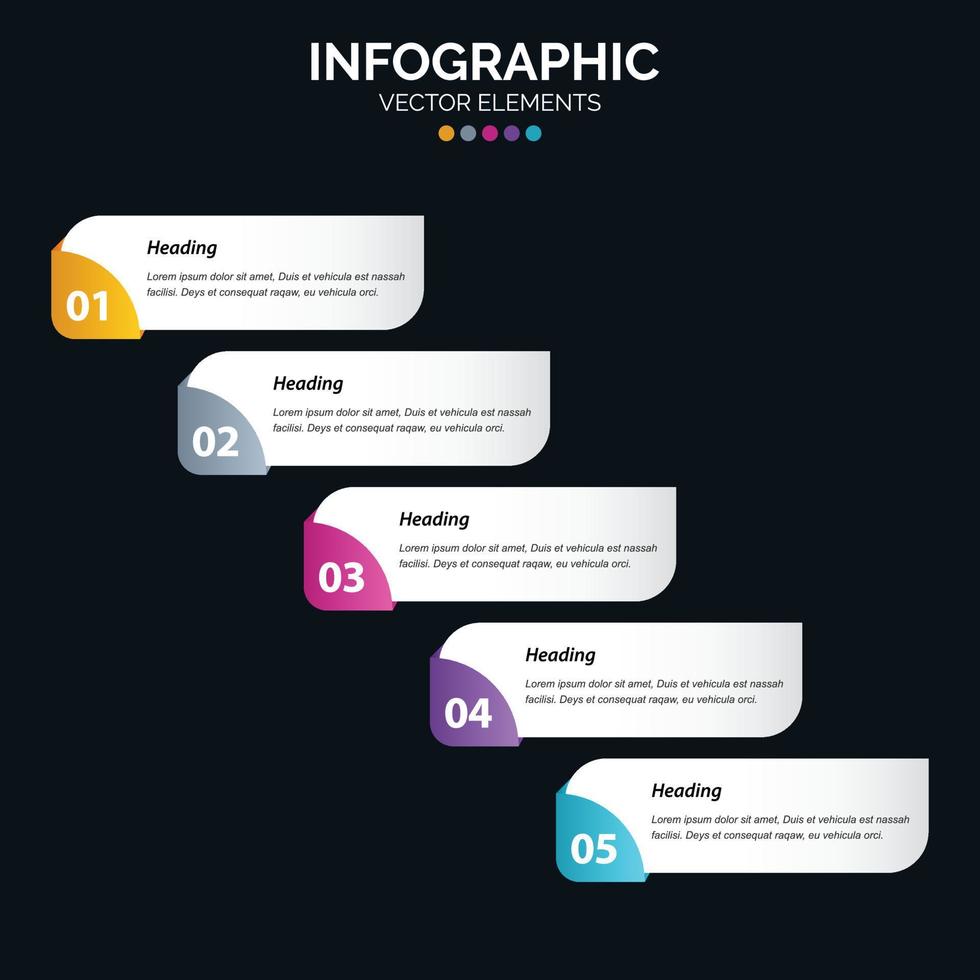 INFOGRAPHIC
VECTOR ELEMENTS

01
Heading
Lorem ipsum dolor sit amet, Duis et vehicula est nassah facilisi. Deys et consequat raqaw, eu vehicula orci.

02
Heading
Lorem ipsum dolor sit amet, Duis et vehicula est nassah facilisi. Deys et consequat raqaw, eu vehicula orci.

03
Heading
Lorem ipsum dolor sit amet, Duis et vehicula est nassah facilisi. Deys et consequat raqaw, eu vehicula orci.

04
Heading
Lorem ipsum dolor sit amet, Duis et vehicula est nassah facilisi. Deys et consequat raqaw, eu vehicula orci.

05
Heading
Lorem ipsum dolor sit amet, Duis et vehicula est nassah facilisi. Deys et consequat raqaw, eu vehicula orci.