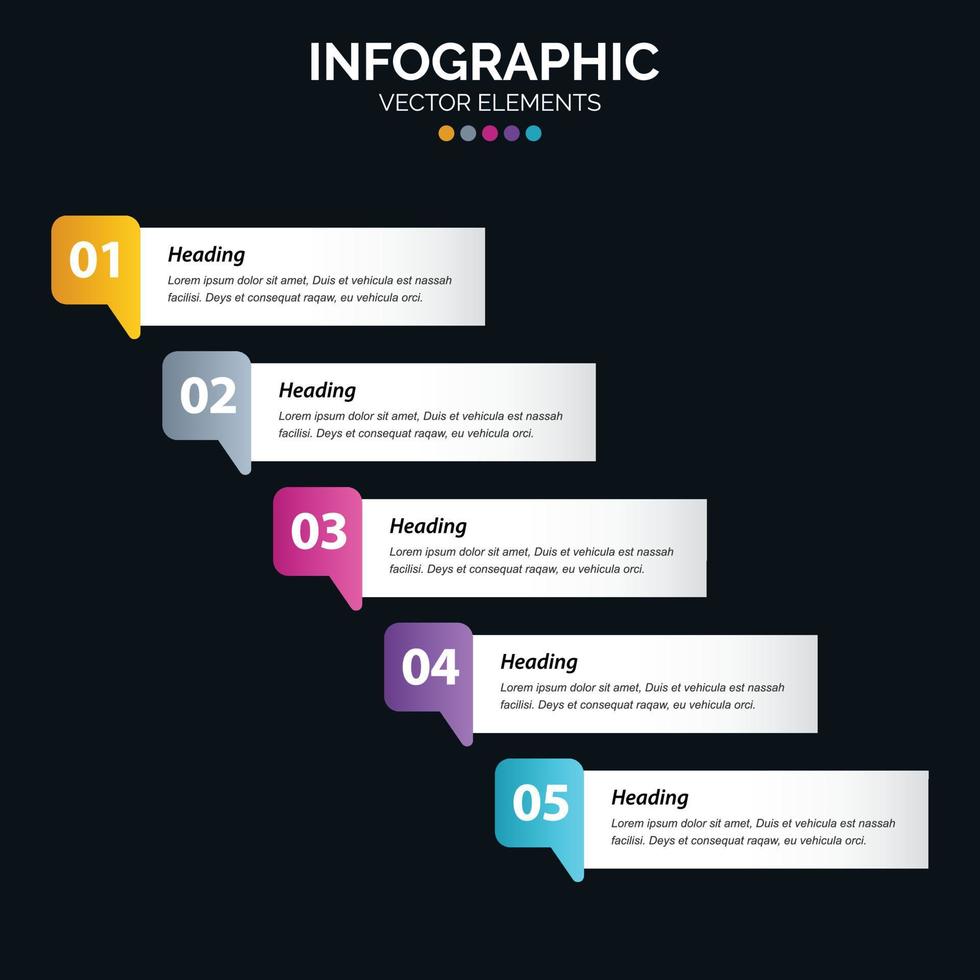 INFOGRAPHIC
VECTOR ELEMENTS

01
Heading
Lorem ipsum dolor sit amet, Duis et vehicula est nassah facilisi. Deys et consequat raqaw, eu vehicula orci.

02
Heading
Lorem ipsum dolor sit amet, Duis et vehicula est nassah facilisi. Deys et consequat raqaw, eu vehicula orci.

03
Heading
Lorem ipsum dolor sit amet, Duis et vehicula est nassah facilisi. Deys et consequat raqaw, eu vehicula orci.

04
Heading
Lorem ipsum dolor sit amet, Duis et vehicula est nassah facilisi. Deys et consequat raqaw, eu vehicula orci.

05
Heading
Lorem ipsum dolor sit amet, Duis et vehicula est nassah facilisi. Deys et consequat raqaw, eu vehicula orci.