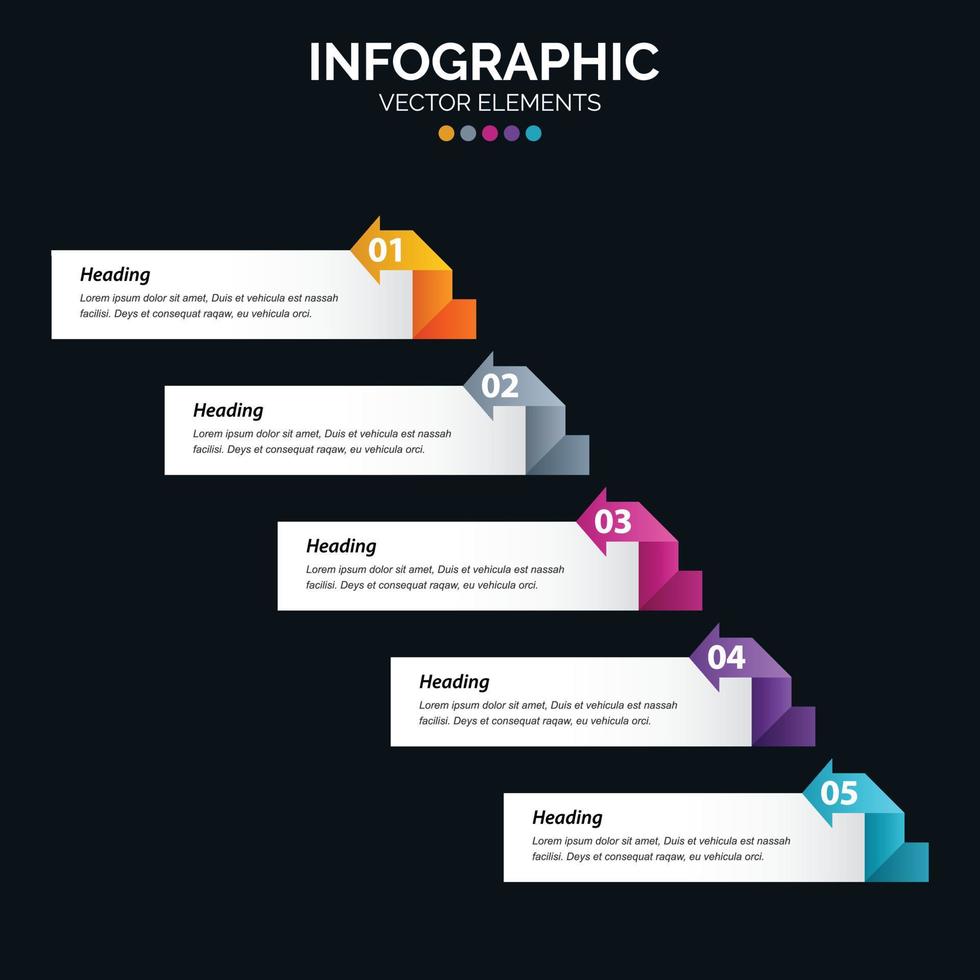 INFOGRAPHIC
VECTOR ELEMENTS

01
Heading
Lorem ipsum dolor sit amet, Duis et vehicula est nassah facilisi. Deys et consequat raqaw, eu vehicula orci.

02
Heading
Lorem ipsum dolor sit amet, Duis et vehicula est nassah facilisi. Deys et consequat raqaw, eu vehicula orci.

03
Heading
Lorem ipsum dolor sit amet, Duis et vehicula est nassah facilisi. Deys et consequat raqaw, eu vehicula orci.

04
Heading
Lorem ipsum dolor sit amet, Duis et vehicula est nassah facilisi. Deys et consequat raqaw, eu vehicula orci.

05
Heading
Lorem ipsum dolor sit amet, Duis et vehicula est nassah facilisi. Deys et consequat raqaw, eu vehicula orci.