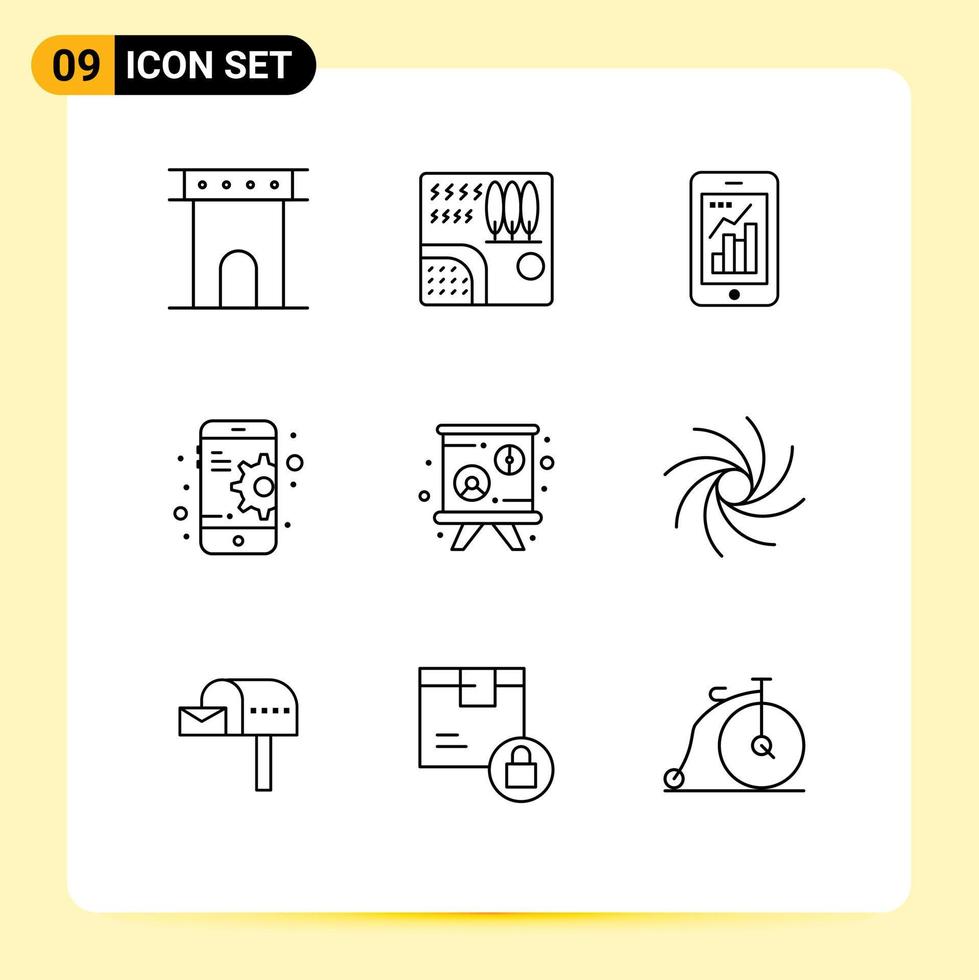 09 ICON SET