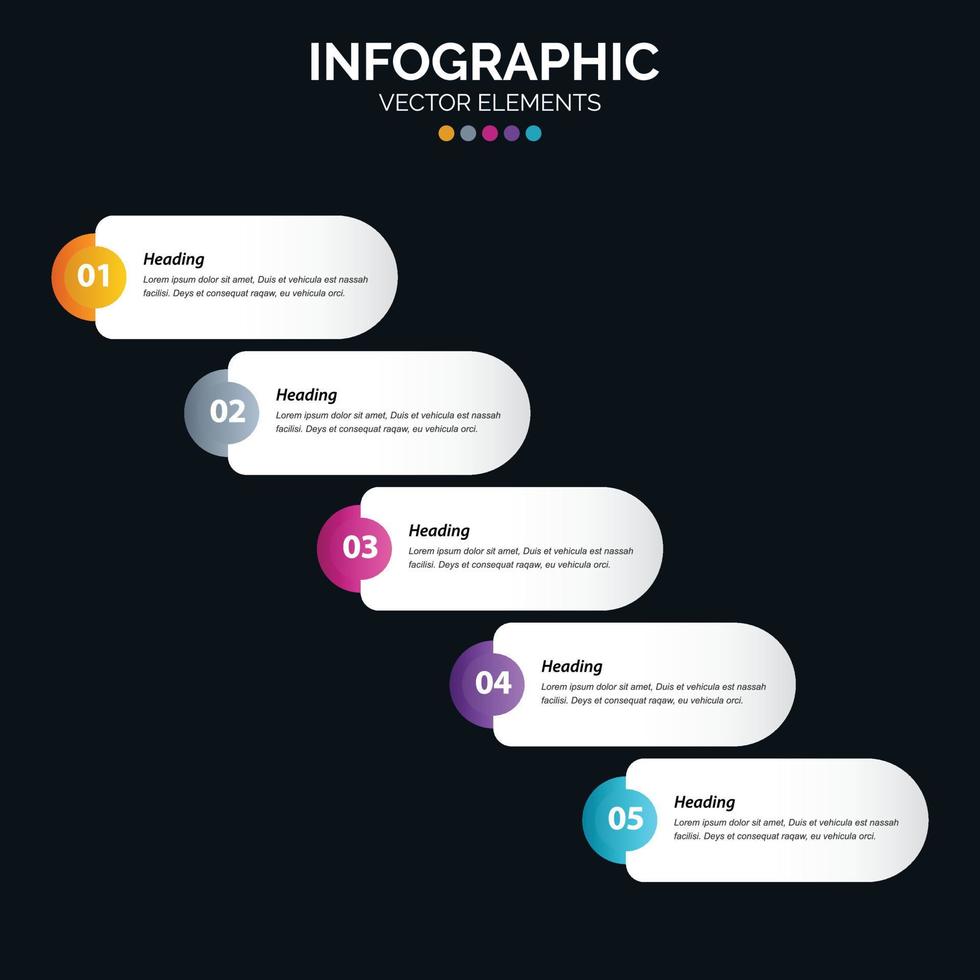 INFOGRAPHIC
VECTOR ELEMENTS

01
Heading
Lorem ipsum dolor sit amet, Duis et vehicula est nassah facilisi. Deys et consequat raqaw, eu vehicula orci.

02
Heading
Lorem ipsum dolor sit amet, Duis et vehicula est nassah facilisi. Deys et consequat raqaw, eu vehicula orci.

03
Heading
Lorem ipsum dolor sit amet, Duis et vehicula est nassah facilisi. Deys et consequat raqaw, eu vehicula orci.

04
Heading
Lorem ipsum dolor sit amet, Duis et vehicula est nassah facilisi. Deys et consequat raqaw, eu vehicula orci.

05
Heading
Lorem ipsum dolor sit amet, Duis et vehicula est nassah facilisi. Deys et consequat raqaw, eu vehicula orci.