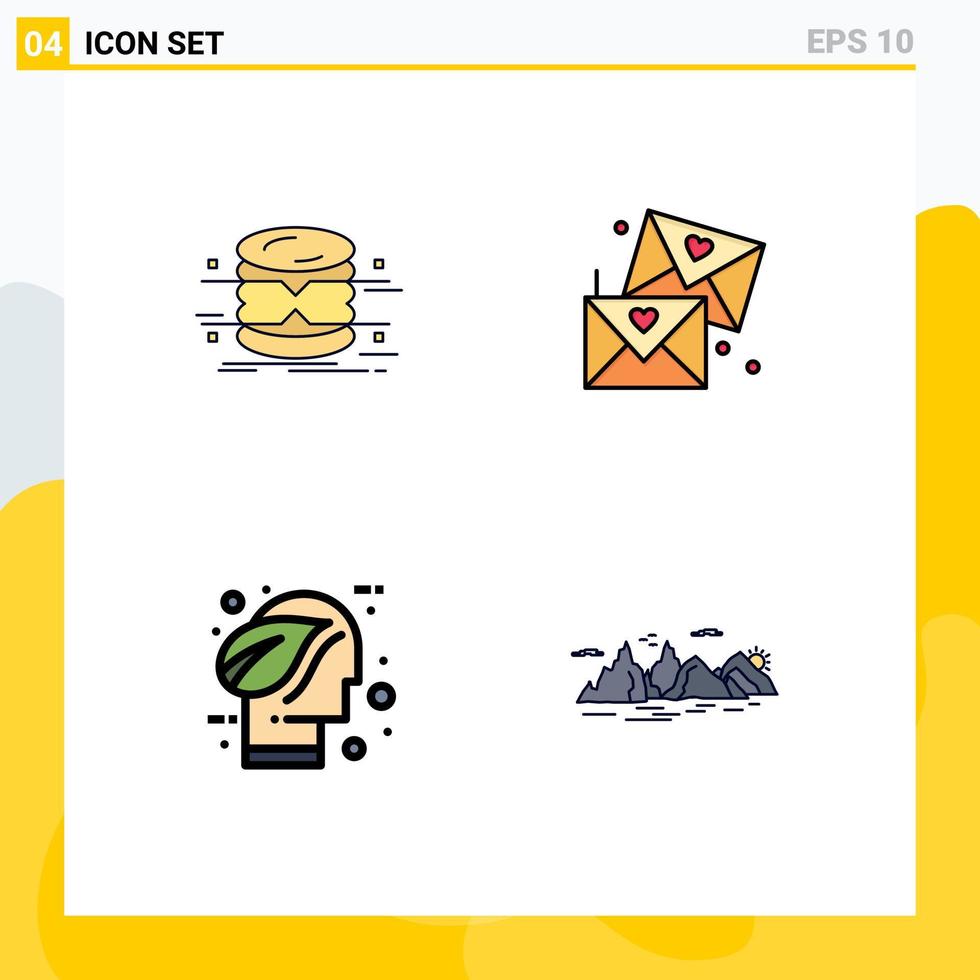 04 ICON SET

EPS 10