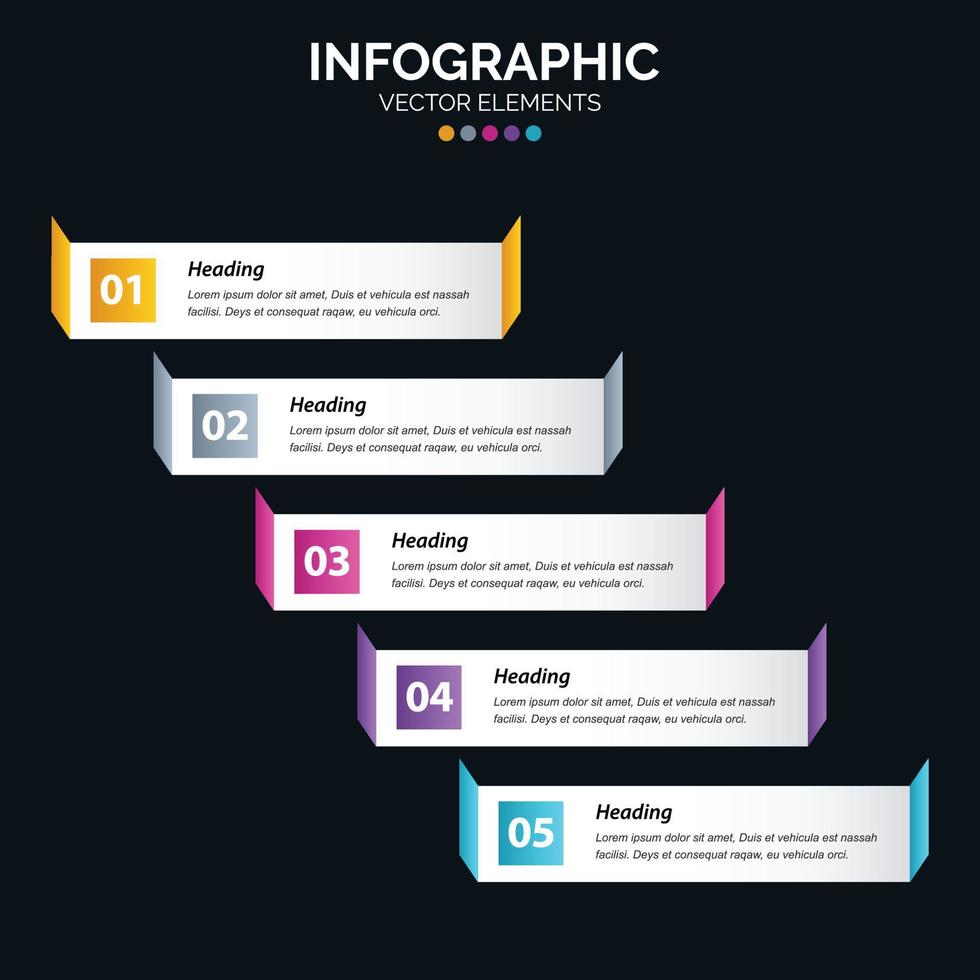 INFOGRAPHIC
VECTOR ELEMENTS

01
Heading
Lorem ipsum dolor sit amet, Duis et vehicula est nassah facilisi. Deys et consequat raqaw, eu vehicula orci.

02
Heading
Lorem ipsum dolor sit amet, Duis et vehicula est nassah facilisi. Deys et consequat raqaw, eu vehicula orci.

03
Heading
Lorem ipsum dolor sit amet, Duis et vehicula est nassah facilisi. Deys et consequat raqaw, eu vehicula orci.

04
Heading
Lorem ipsum dolor sit amet, Duis et vehicula est nassah facilisi. Deys et consequat raqaw, eu vehicula orci.

05
Heading
Lorem ipsum dolor sit amet, Duis et vehicula est nassah facilisi. Deys et consequat raqaw, eu vehicula orci.