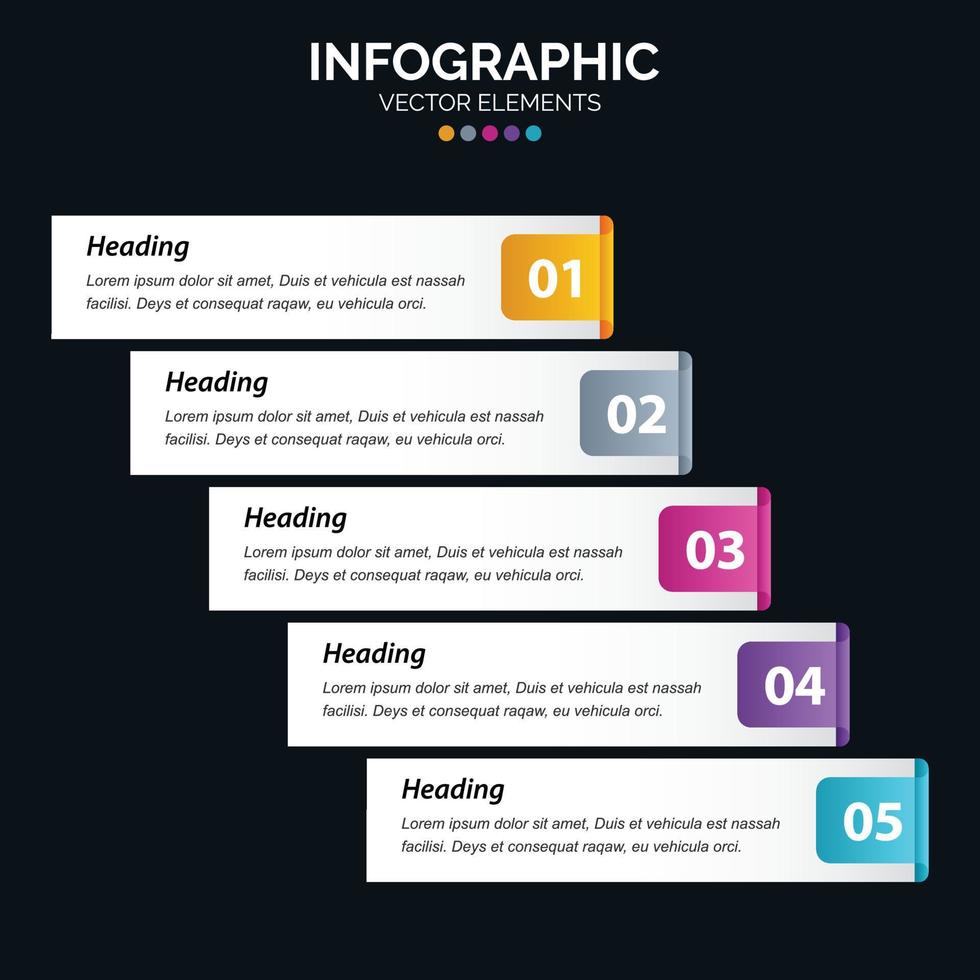 INFOGRAPHIC
VECTOR ELEMENTS

Heading
Lorem ipsum dolor sit amet, Duis et vehicula est nassah facilisi. Deys et consequat raqaw, eu vehicula orci.
01

Heading
Lorem ipsum dolor sit amet, Duis et vehicula est nassah facilisi. Deys et consequat raqaw, eu vehicula orci.
02

Heading
Lorem ipsum dolor sit amet, Duis et vehicula est nassah facilisi. Deys et consequat raqaw, eu vehicula orci.
03

Heading
Lorem ipsum dolor sit amet, Duis et vehicula est nassah facilisi. Deys et consequat raqaw, eu vehicula orci.
04

Heading
Lorem ipsum dolor sit amet, Duis et vehicula est nassah facilisi. Deys et consequat raqaw, eu vehicula orci.
05