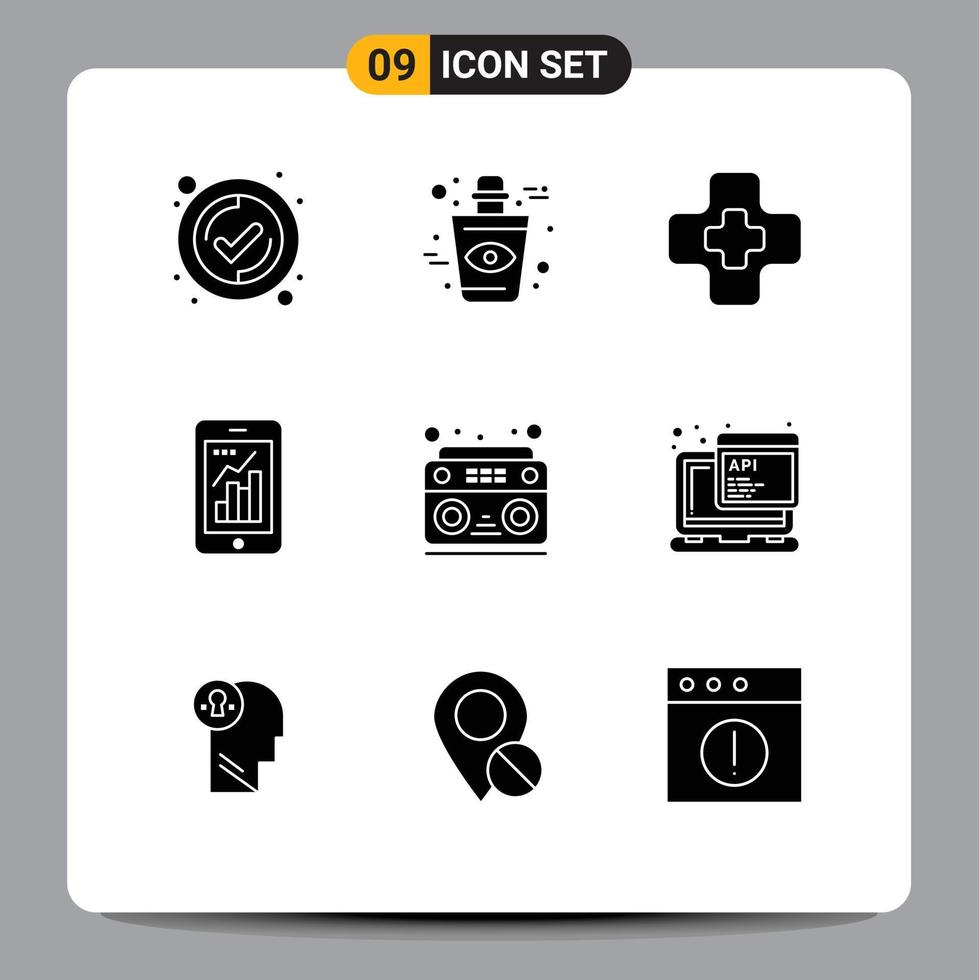 09 ICON SET

API