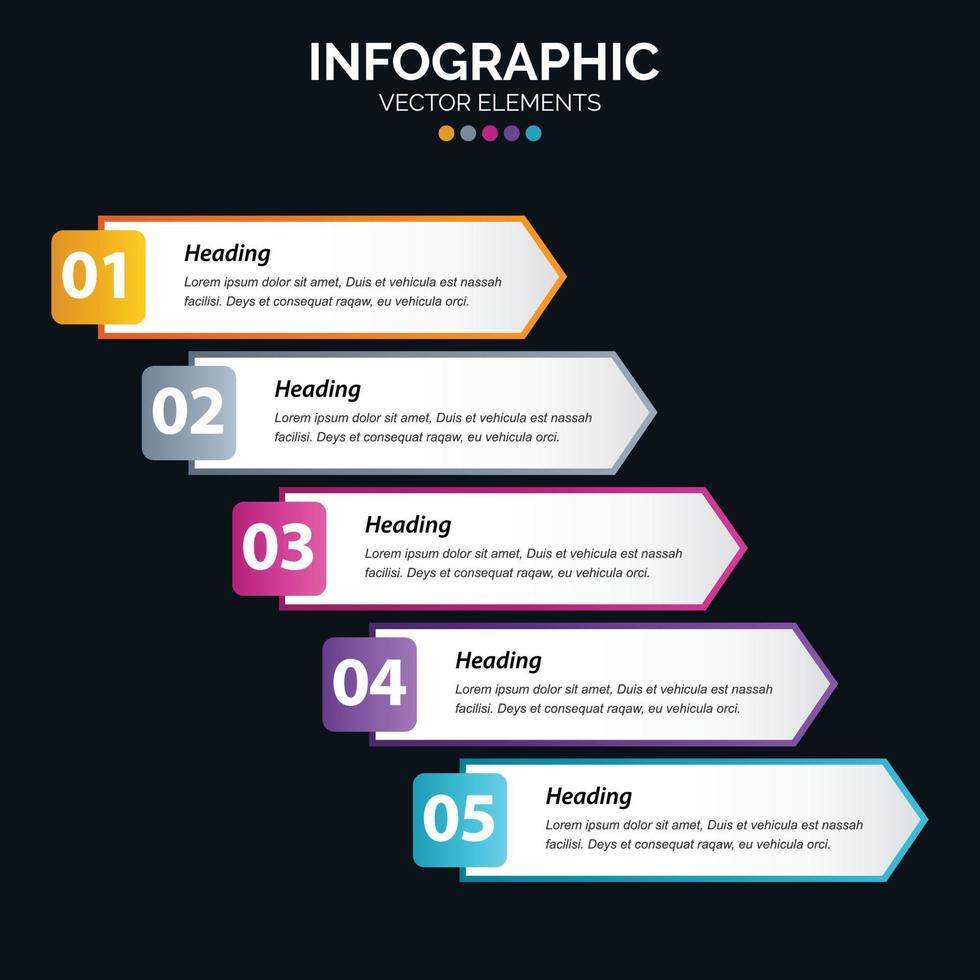 INFOGRAPHIC
VECTOR ELEMENTS

01
Heading
Lorem ipsum dolor sit amet, Duis et vehicula est nassah facilisi. Deys et consequat raqaw, eu vehicula orci.

02
Heading
Lorem ipsum dolor sit amet, Duis et vehicula est nassah facilisi. Deys et consequat raqaw, eu vehicula orci.

03
Heading
Lorem ipsum dolor sit amet, Duis et vehicula est nassah facilisi. Deys et consequat raqaw, eu vehicula orci.

04
Heading
Lorem ipsum dolor sit amet, Duis et vehicula est nassah facilisi. Deys et consequat raqaw, eu vehicula orci.

05
Heading
Lorem ipsum dolor sit amet, Duis et vehicula est nassah facilisi. Deys et consequat raqaw, eu vehicula orci.